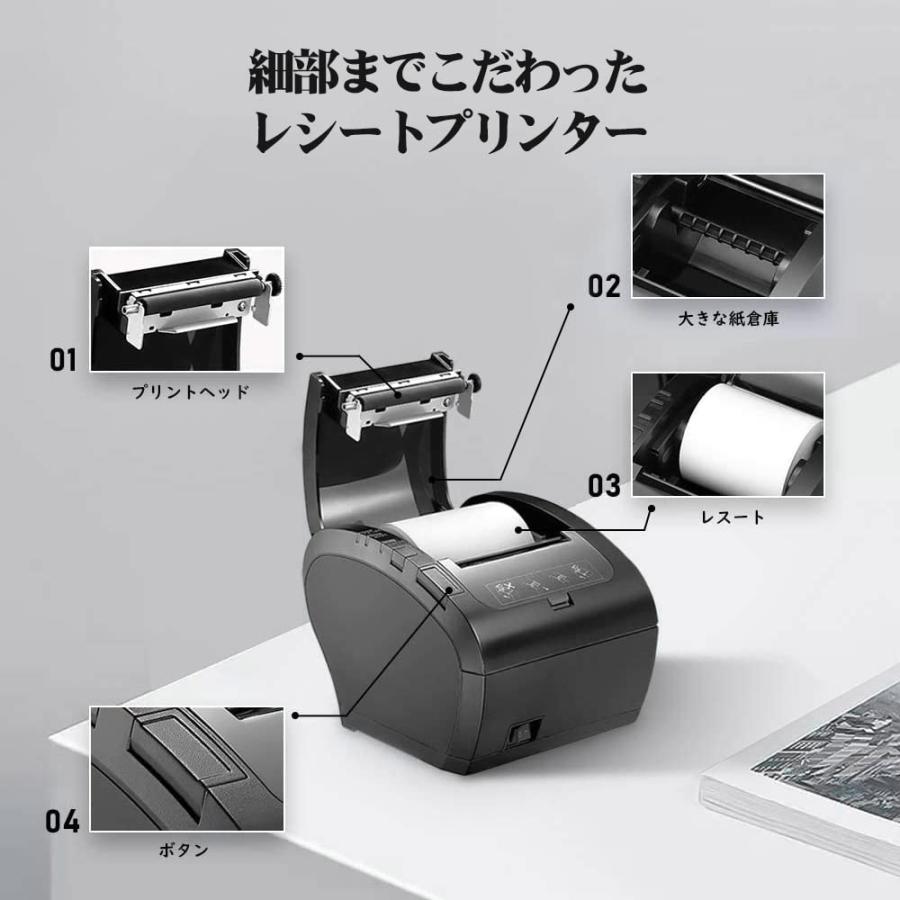 細部までこだわった
レシートプリンター

01
プリントヘッド

02
大きな紙倉庫

03
レスート

04
ボタン