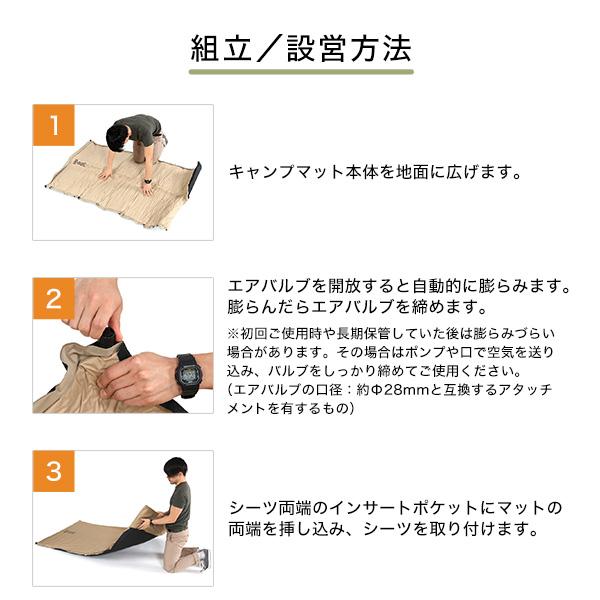 組立／設営方法

1

キャンプマット本体を地面に広げます。

2

エアバルブを開放すると自動的に膨らみます。膨らんだらエアバルブを締めます。

※初回ご使用時や長期保管していた後は膨らみづらい場合があります。その場合はポンプや口で空気を送り込み、バルブをしっかり締めてご使用ください。(エアバルブの口径：約Φ28mmと互換するアタッチメントを有するもの)

3

シーツ両端のインサートポケットにマットの両端を挿し込み、シーツを取り付けます。