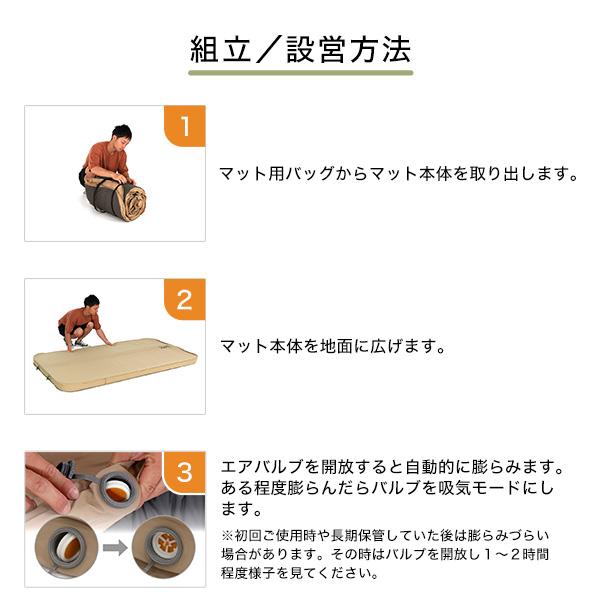 組立／設営方法

1

マット用バッグからマット本体を取り出します。

2

マット本体を地面に広げます。

3

エアバルブを開放すると自動的に膨らみます。ある程度膨らんだらバルブを吸気モードにします。

※初回ご使用時や長期保管していた後は膨らみづらい場合があります。その時はバルブを開放し１～２時間程度様子を見てください。