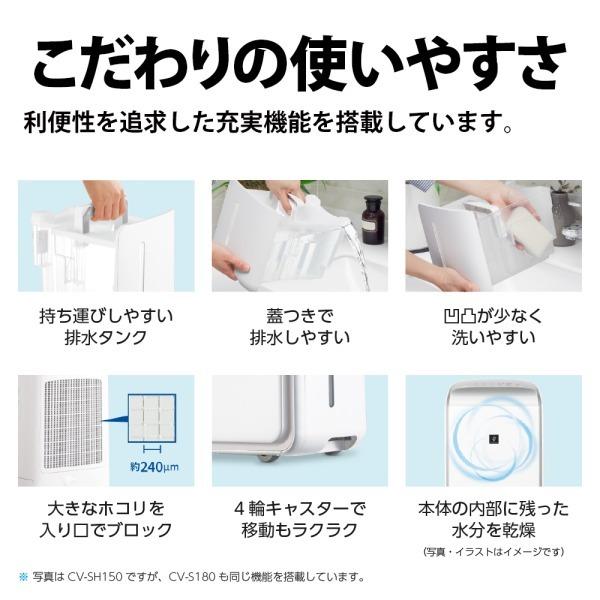 こだわりの使いやすさ

利便性を追求した充実機能を搭載しています。

持ち運びしやすい
排水タンク

蓋つきで
排水しやすい

凹凸が少なく
洗いやすい

約240μm

大きなホコリを
入り口でブロック

4輪キャスターで
移動もラクラク

本体の内部に残った
水分を乾燥

（写真・イラストはイメージです）

※ 写真は CV-SH150 ですが、CV-S180 も同じ機能を搭載しています。