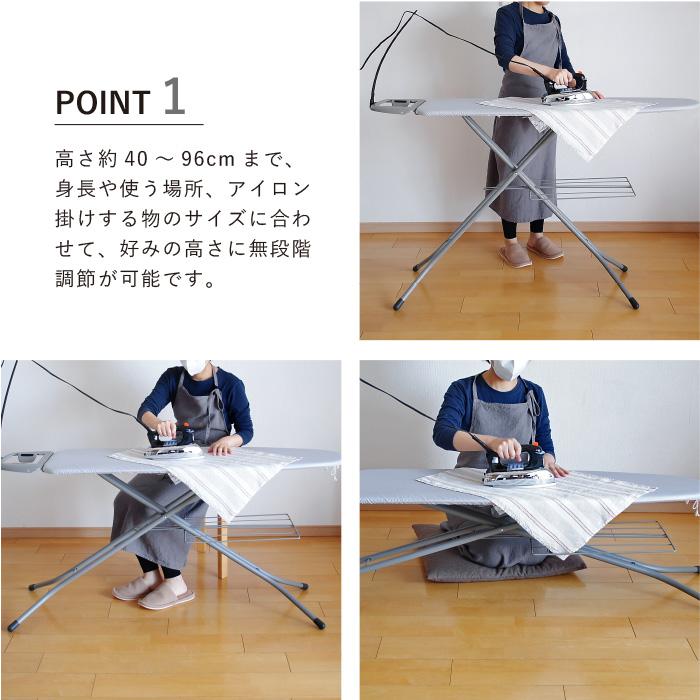 POINT 1

高さ約 40 ～ 96cm まで、身長や使う場所、アイロン掛けする物のサイズに合わせて、好みの高さに無段階調節が可能です。