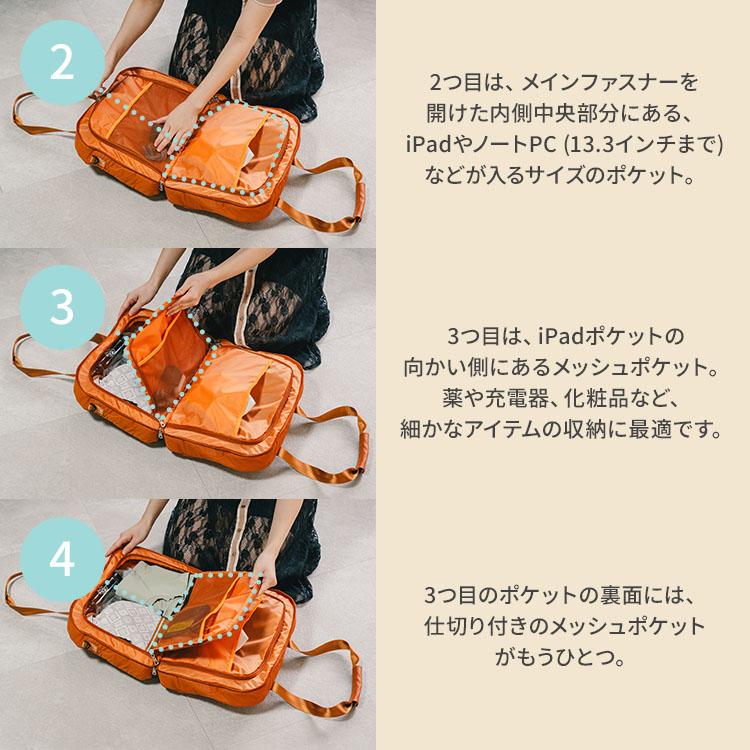 2

2つ目は、メインファスナーを開けた内側中央部分にある、iPadやノートPC (13.3インチまで)などが入るサイズのポケット。

3

3つ目は、iPadポケットの向かい側にあるメッシュポケット。薬や充電器、化粧品など、細かなアイテムの収納に最適です。

4

3つ目のポケットの裏面には、仕切り付きのメッシュポケットがもうひとつ。