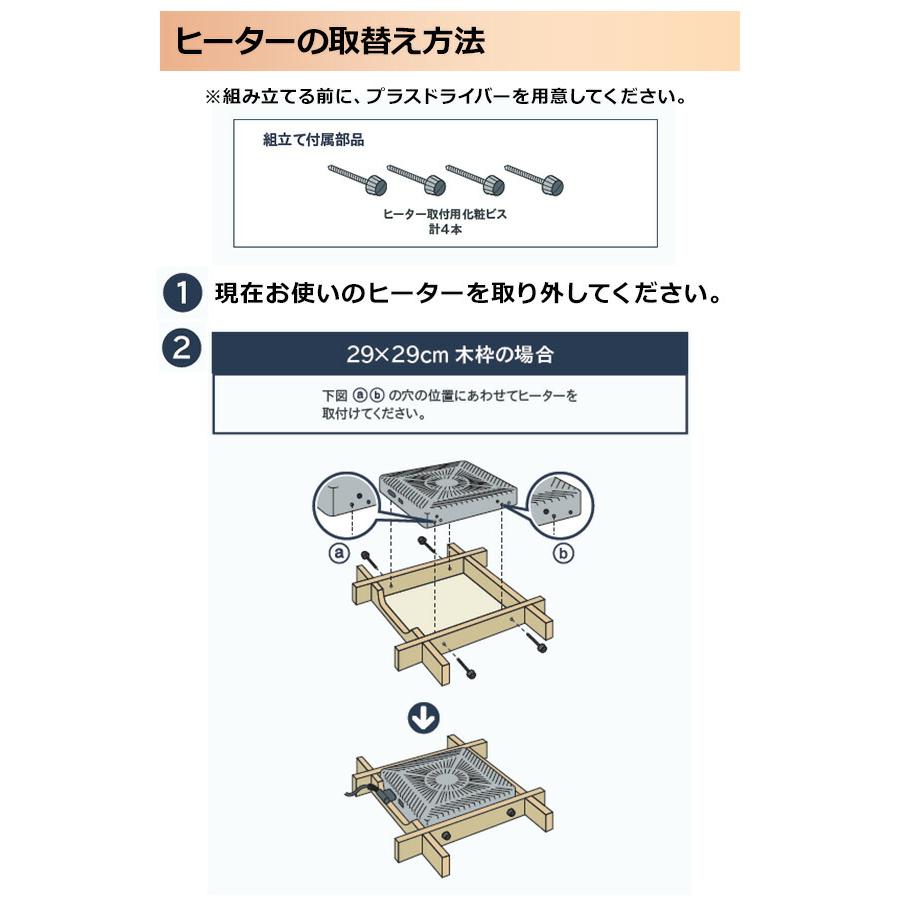 ヒーターの取替え方法

※組み立てる前に、プラスドライバーを用意してください。

組立て付属部品

ヒーター取付用化粧ビス
計4本

1 現在お使いのヒーターを取り外してください。

2

29×29cm 木枠の場合

下図 ⓐⓑ の穴の位置にあわせてヒーターを取付けてください。

ⓐ

ⓑ