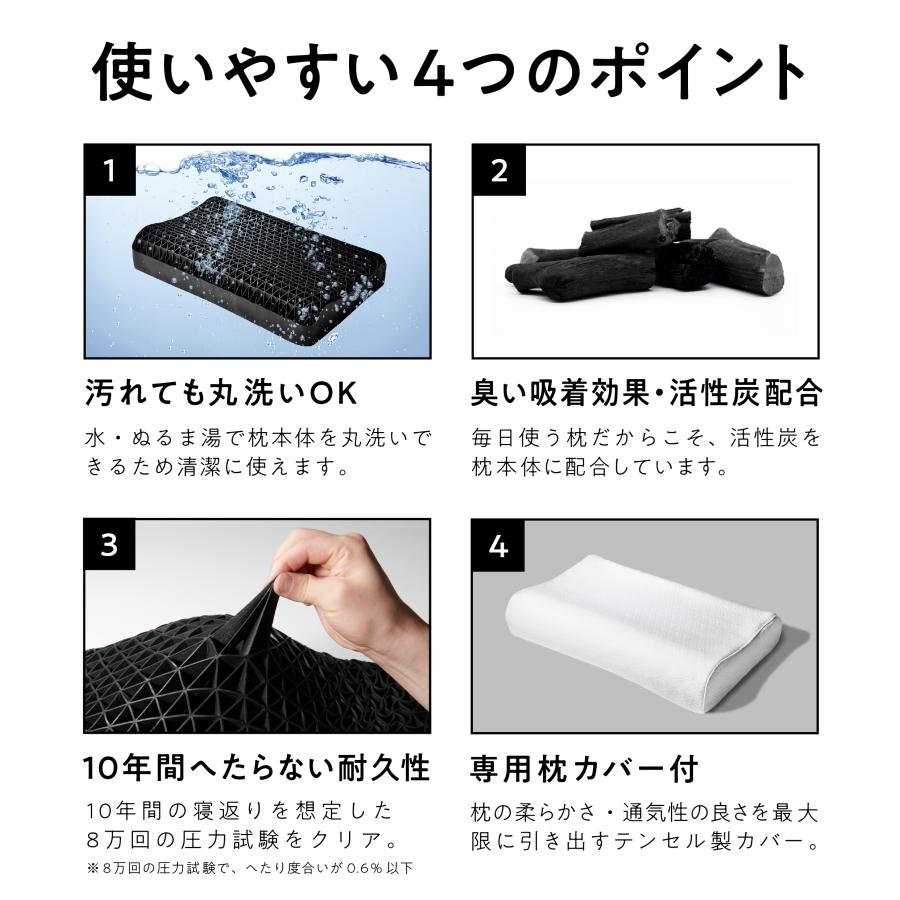 使いやすい4つのポイント

1

汚れても丸洗いOK

水・ぬるま湯で枕本体を丸洗いできるため清潔に使えます。

2

臭い吸着効果・活性炭配合

毎日使う枕だからこそ、活性炭を枕本体に配合しています。

3

10年間へたらない耐久性

10年間の寝返りを想定した8万回の圧力試験をクリア。

※8万回の圧力試験で、へたり度合いが0.6%以下

4

専用枕カバー付

枕の柔らかさ・通気性の良さを最大限に引き出すテンセル製カバー。