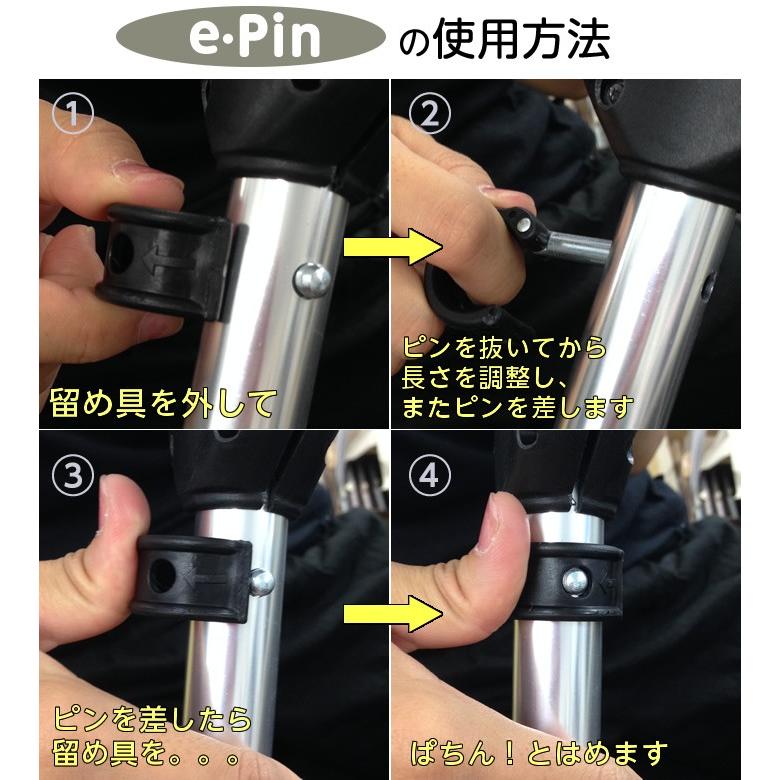 e·Pin の使用方法

①
留め具を外して

②
ピンを抜いてから
長さを調整し、
またピンを差します

③
ピンを差したら
留め具を。。。

④
ぱちん！とはめます