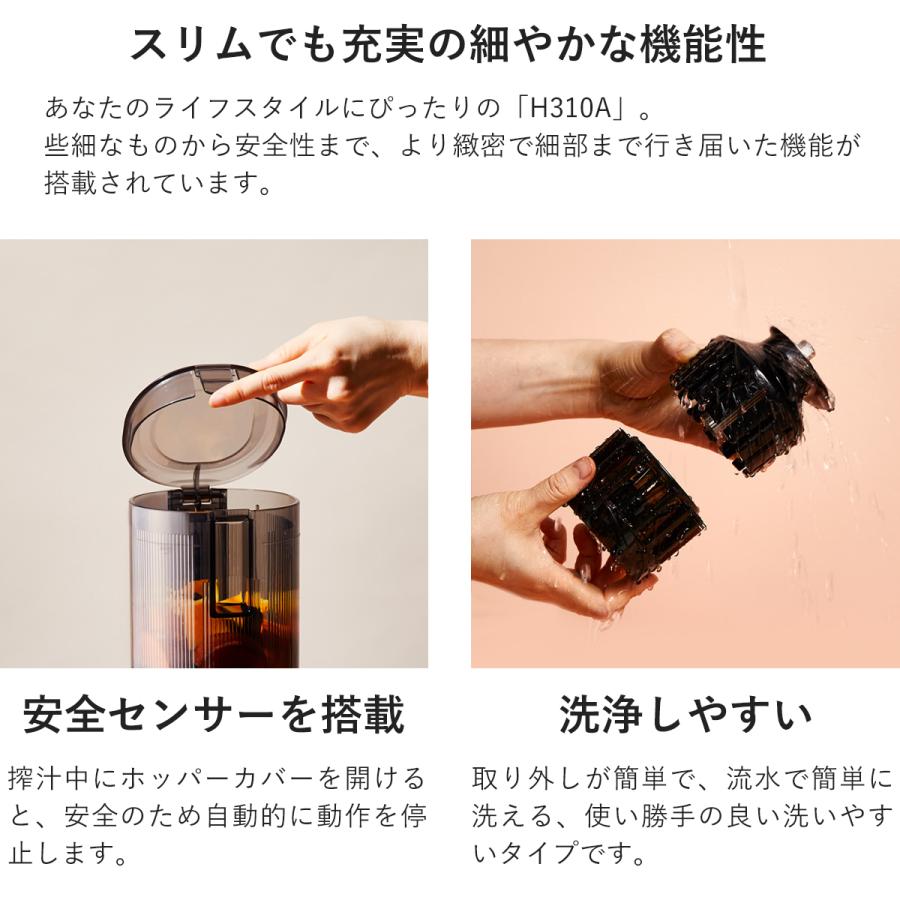 スリムでも充実の細やかな機能性

あなたのライフスタイルにぴったりの「H310A」。
些細なものから安全性まで、より緻密で細部まで行き届いた機能が搭載されています。

安全センサーを搭載

搾汁中にホッパーカバーを開けると、安全のため自動的に動作を停止します。

洗浄しやすい

取り外しが簡単で、流水で簡単に洗える、使い勝手の良い洗いやすいタイプです。