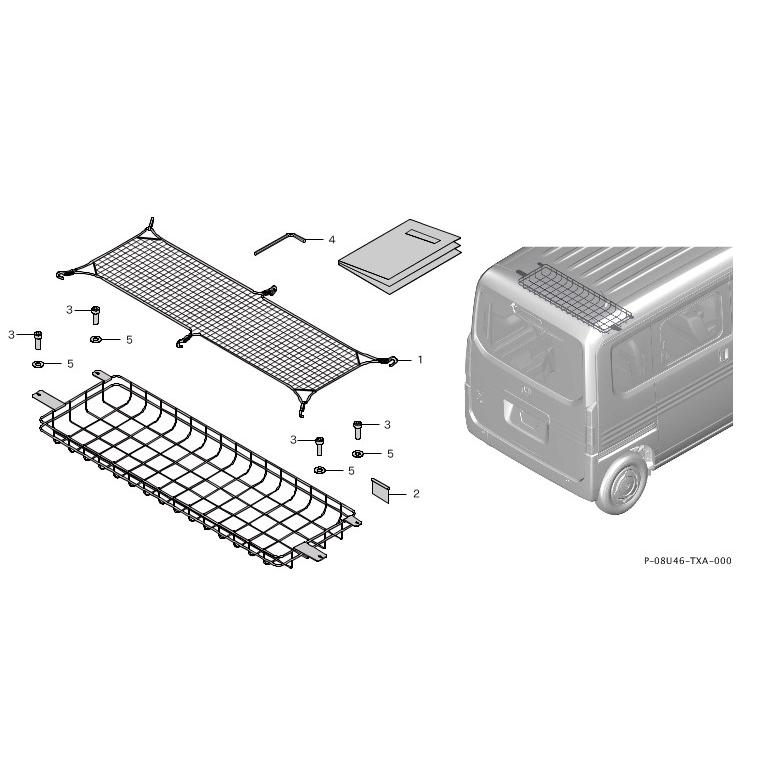 4

3

3

5

5

1

3

3

5

5

2

P-08U46-TXA-000