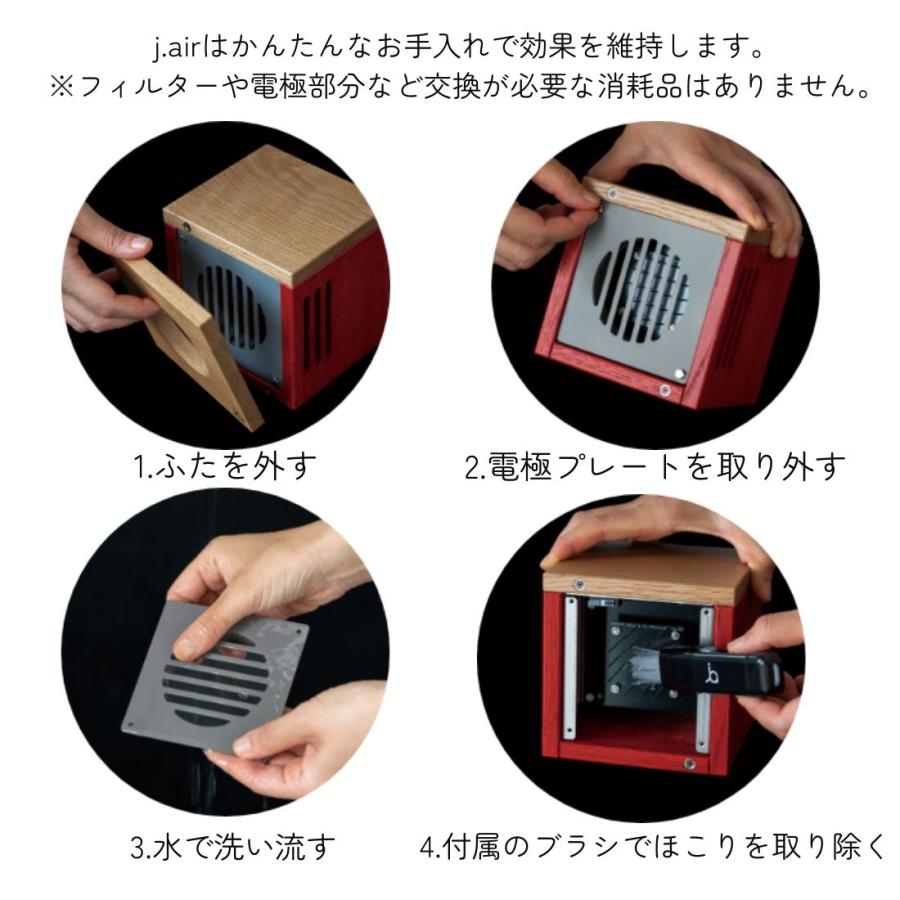 j.airはかんたんなお手入れで効果を維持します。
※フィルターや電極部分など交換が必要な消耗品はありません。

1.ふたを外す

2.電極プレートを取り外す

3.水で洗い流す

4.付属のブラシでほこりを取り除く