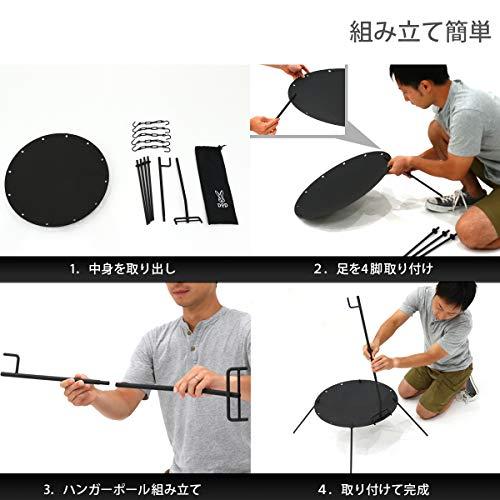 組み立て簡単

DOD

1. 中身を取り出し

2. 足を4脚取り付け

3. ハンガーポール組み立て

4. 取り付けて完成