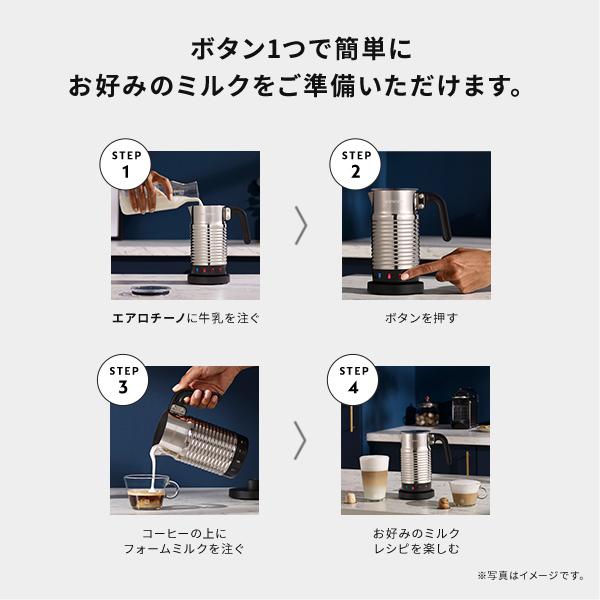 ボタン1つで簡単に
お好みのミルクをご準備いただけます。

STEP
1

エアロチーノに牛乳を注ぐ

STEP
2

ボタンを押す

STEP
3

コーヒーの上に
フォームミルクを注ぐ

STEP
4

お好みのミルク
レシピを楽しむ

※写真はイメージです。