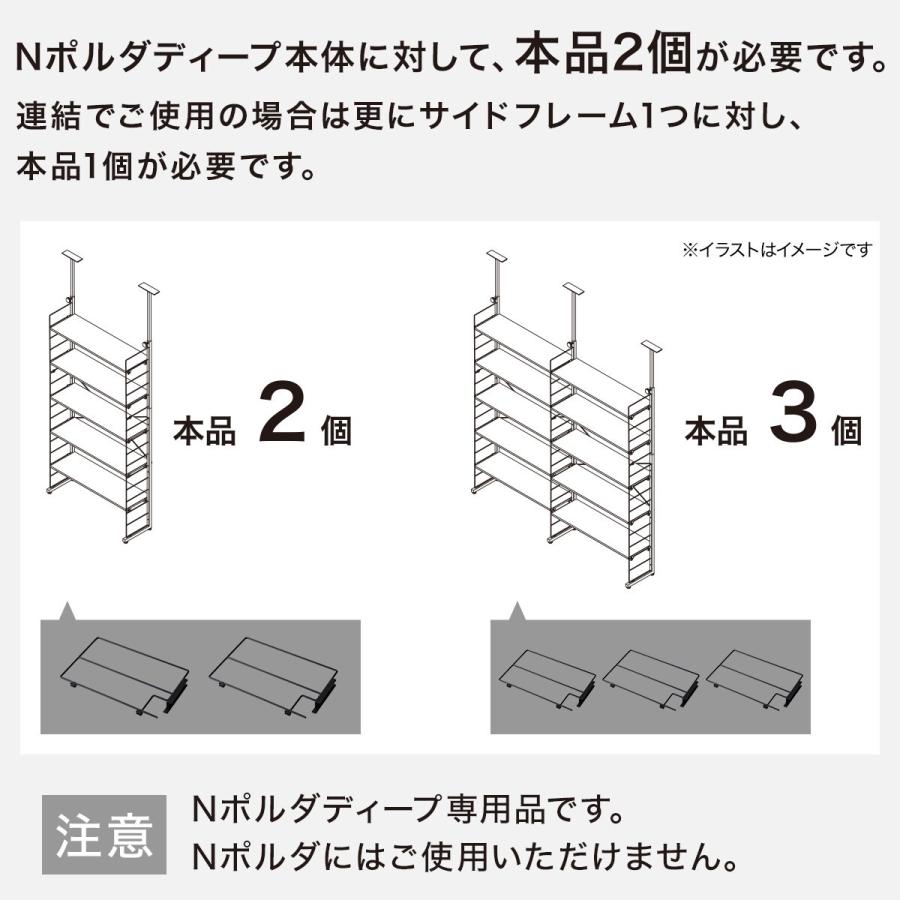 Nポルダディープ本体に対して、本品2個が必要です。
連結でご使用の場合は更にサイドフレーム1つに対し、本品1個が必要です。

※イラストはイメージです

本品 2 個

本品 3 個

注意

Nポルダディープ専用品です。
Nポルダにはご使用いただけません。