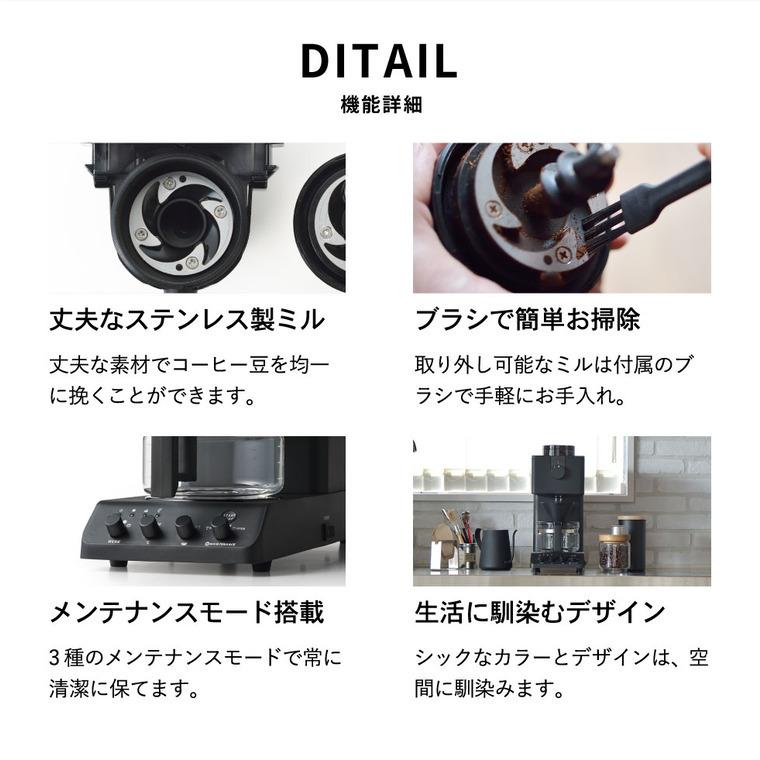 DITAIL
機能詳細

丈夫なステンレス製ミル

丈夫な素材でコーヒー豆を均一に挽くことができます。

ブラシで簡単お掃除

取り外し可能なミルは付属のブラシで手軽にお手入れ。

メンテナンスモード搭載

3種のメンテナンスモードで常に清潔に保てます。

生活に馴染むデザイン

シックなカラーとデザインは、空間に馴染みます。