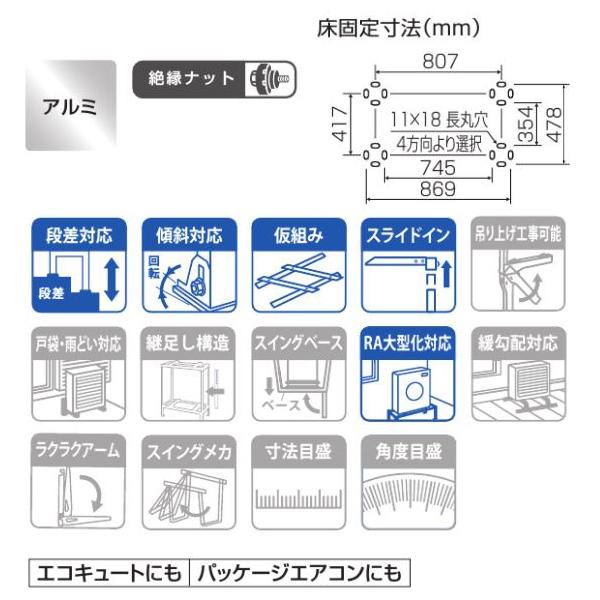 床固定寸法(mm)

アルミ

絶縁ナット

807
417
11×18 長丸穴
4方向より選択
354
478
745
869

段差対応
段差

傾斜対応
回転

仮組み

スライドイン

吊り上げ工事可能

戸袋・雨どい対応

継足し構造

スイングベース
ベース

RA大型化対応

緩勾配対応

ラクラクアーム

スイングメカ

寸法目盛

角度目盛

エコキュートにも
パッケージエアコンにも