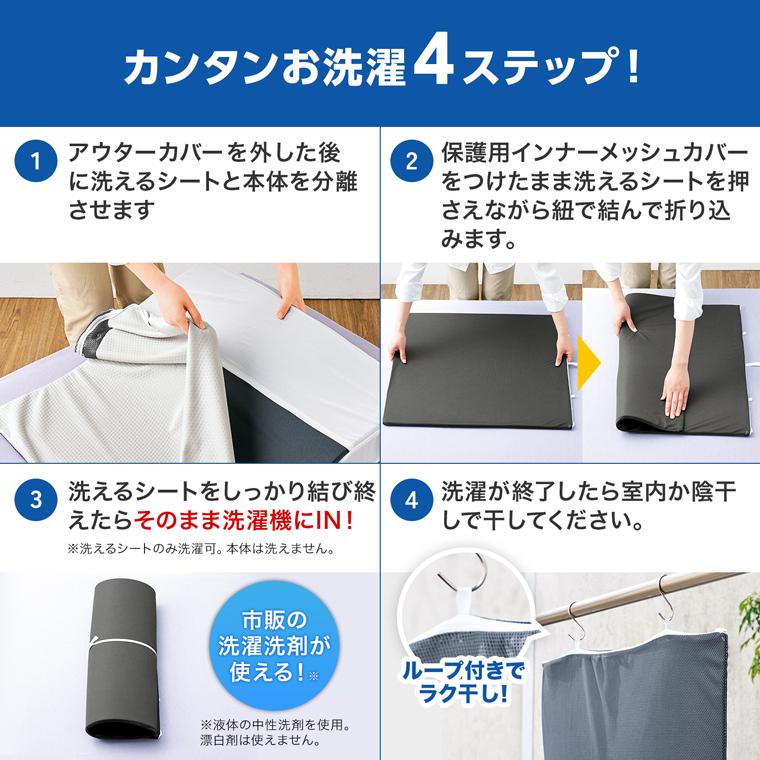 カンタンお洗濯4ステップ!

1 アウターカバーを外した後に洗えるシートと本体を分離させます

2 保護用インナーメッシュカバーをつけたまま洗えるシートを押さえながら紐で結んで折り込みます。

3 洗えるシートをしっかり結び終えたらそのまま洗濯機にIN!
※洗えるシートのみ洗濯可。本体は洗えません。

市販の洗濯洗剤が使える!※

※液体の中性洗剤を使用。漂白剤は使えません。

4 洗濯が終了したら室内か陰干しで干してください。

ループ付きでラク干し!