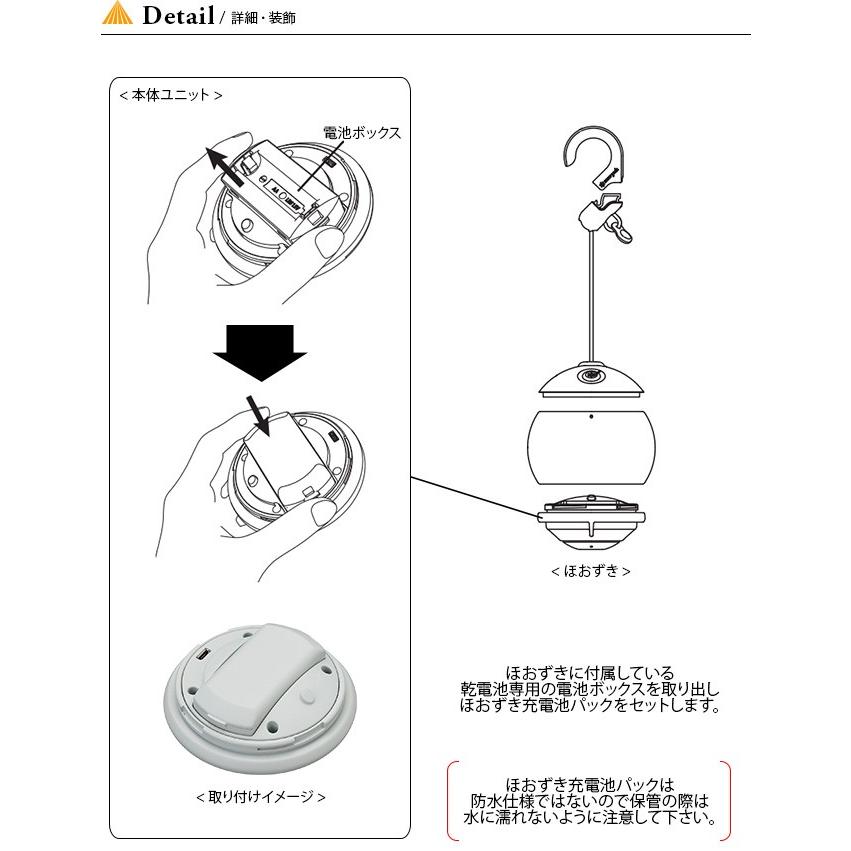 Detail / 詳細・装飾

< 本体ユニット >

電池ボックス

< 取り付けイメージ >

< ほおずき >

ほおずきに付属している
乾電池専用の電池ボックスを取り出し
ほおずき充電池パックをセットします。

ほおずき充電池パックは
防水仕様ではないので保管の際は
水に濡れないように注意して下さい。