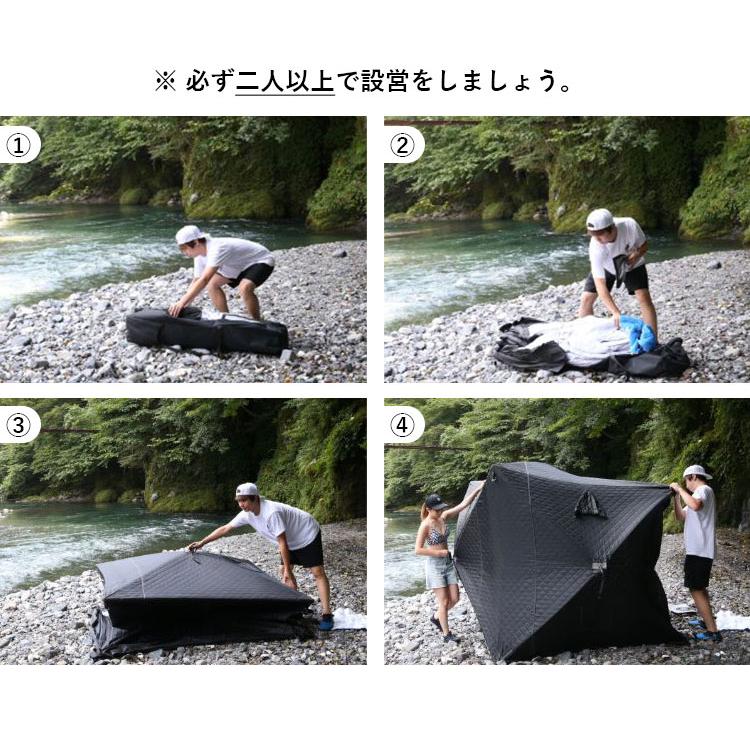 ※ 必ず二人以上で設営をしましょう。

①

②

③

④