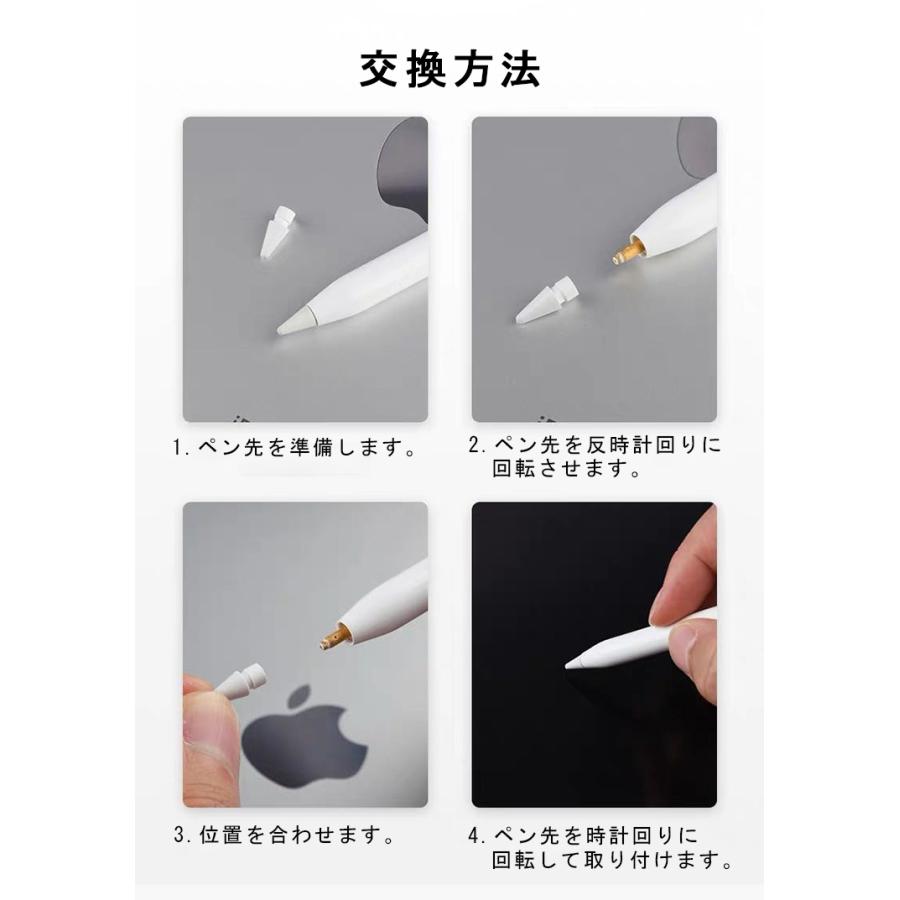 交換方法

1. ペン先を準備します。

2. ペン先を反時計回りに回転させます。

3. 位置を合わせます。

4. ペン先を時計回りに回転して取り付けます。