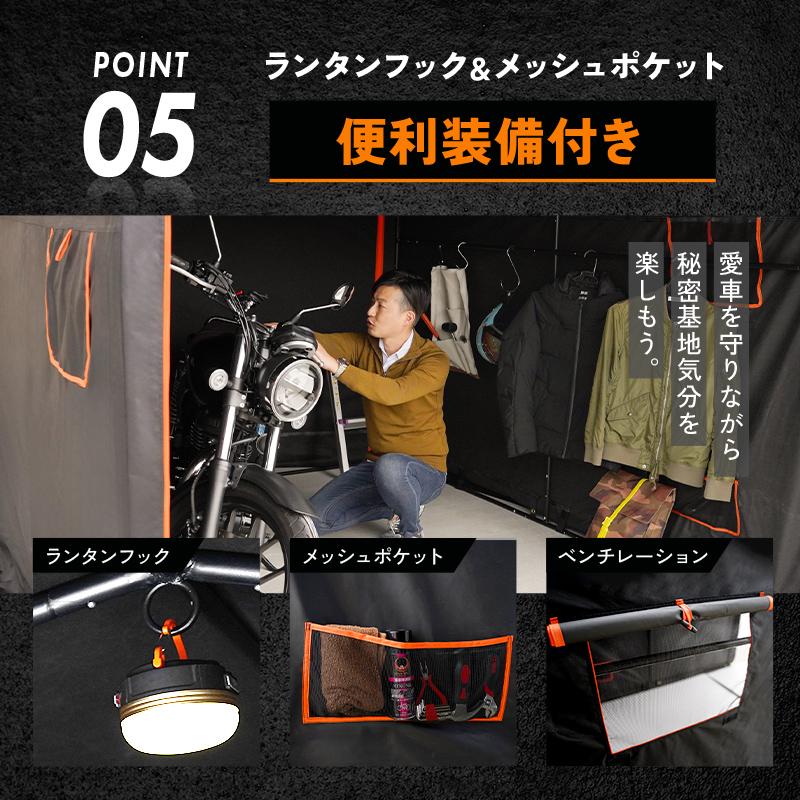 POINT
05

ランタンフック＆メッシュポケット
便利装備付き

愛車を守りながら
秘密基地気分を
楽しもう。

ランタンフック

メッシュポケット

ベンチレーション