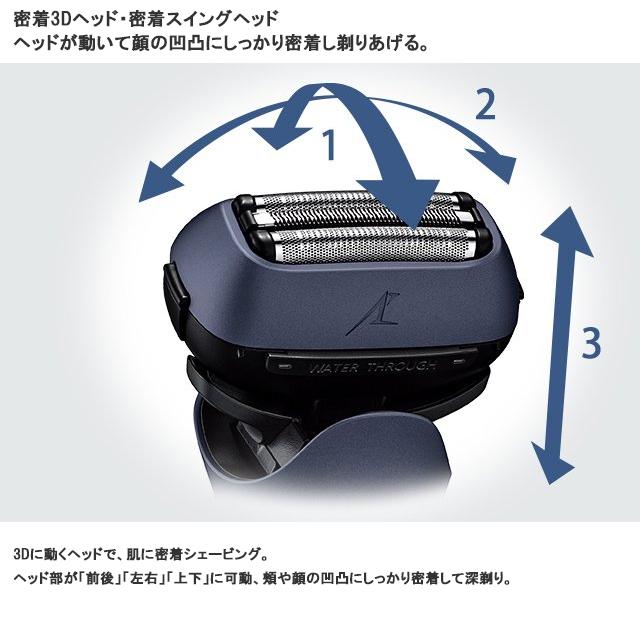 密着3Dヘッド・密着スイングヘッド
ヘッドが動いて顔の凹凸にしっかり密着し剃りあげる。

2

1

3

WATER THROUGH

3Dに動くヘッドで、肌に密着シェービング。
ヘッド部が「前後」「左右」「上下」に可動、頬や顔の凹凸にしっかり密着して深剃り。