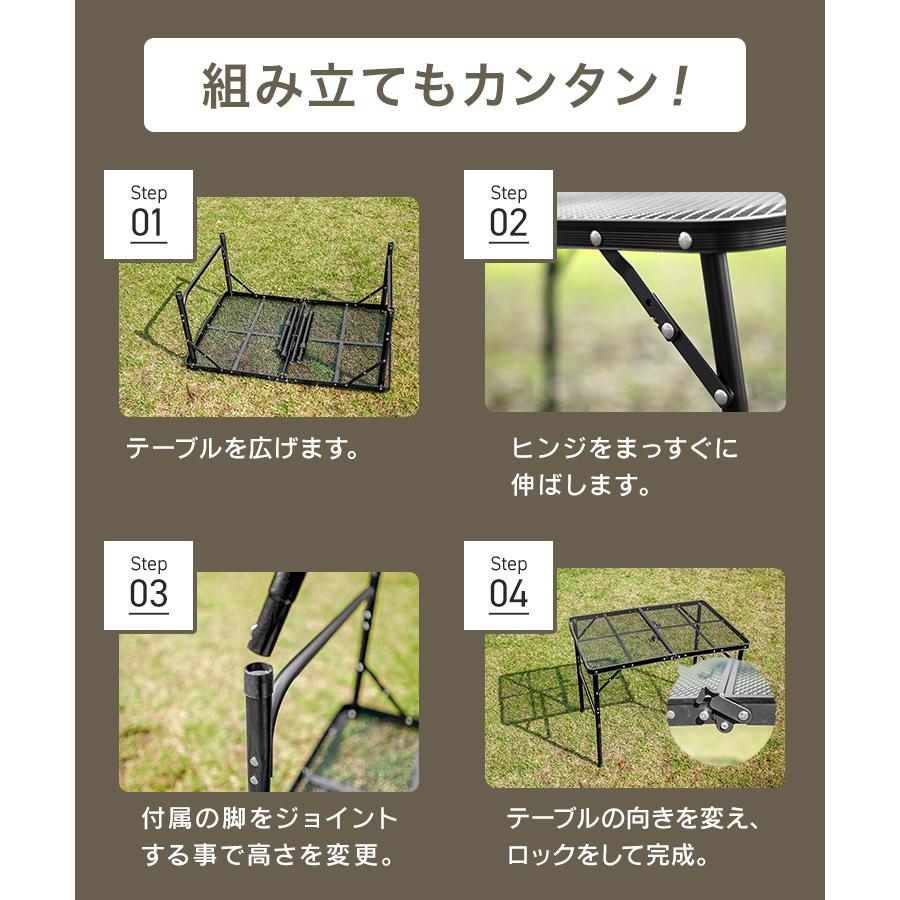 組み立てもカンタン！

Step
01

テーブルを広げます。

Step
02

ヒンジをまっすぐに伸ばします。

Step
03

付属の脚をジョイントする事で高さを変更。

Step
04

テーブルの向きを変え、ロックをして完成。