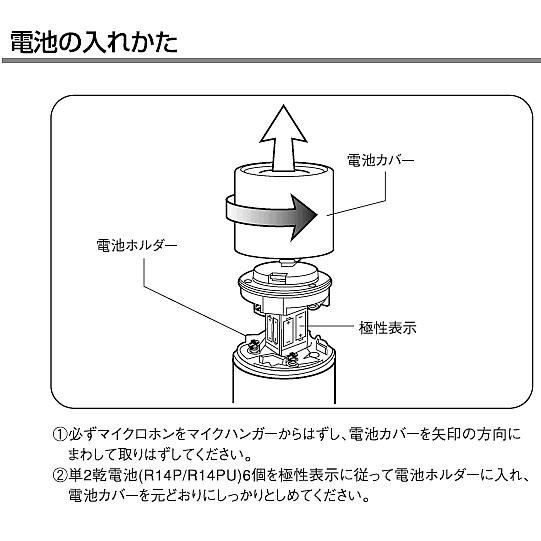 電池の入れかた

電池カバー

電池ホルダー

極性表示

①必ずマイクロホンをマイクハンガーからはずし、電池カバーを矢印の方向にまわして取りはずしてください。
②単2乾電池(R14P/R14PU)6個を極性表示に従って電池ホルダーに入れ、電池カバーを元どおりにしっかりとしめてください。