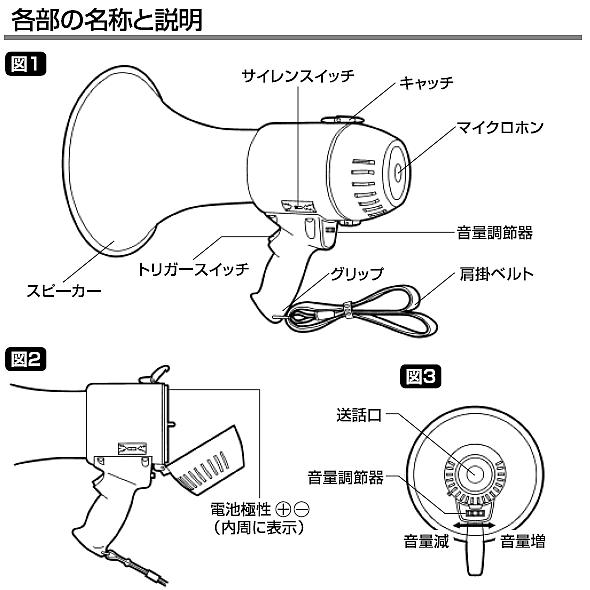 各部の名称と説明

図1

サイレンスイッチ
キャッチ
マイクロホン
音量調節器
トリガースイッチ
グリップ
肩掛ベルト
スピーカー

図2

電池極性 ⊕⊖
（内周に表示）

図3

送話口
音量調節器
音量減
音量増