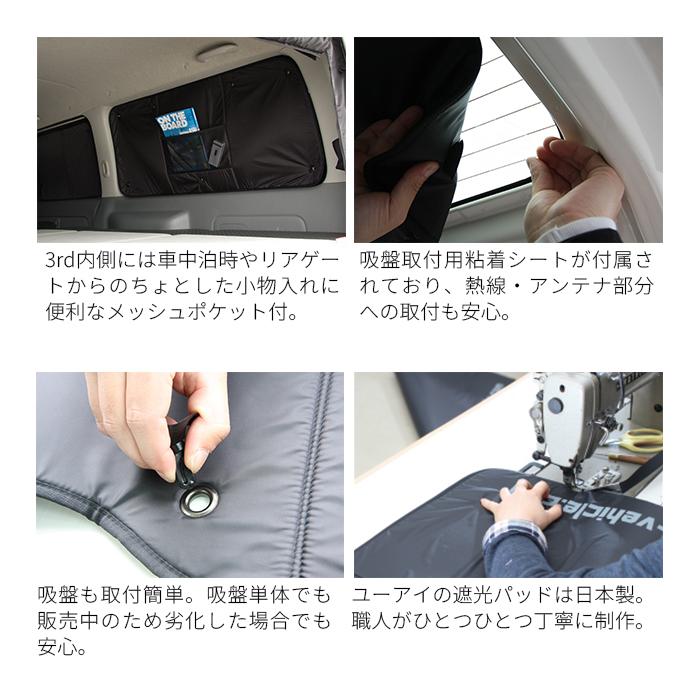 ON THE BOARD

3rd内側には車中泊時やリアゲートからのちょとした小物入れに便利なメッシュポケット付。

吸盤取付用粘着シートが付属されており、熱線・アンテナ部分への取付も安心。

吸盤も取付簡単。吸盤単体でも販売中のため劣化した場合でも安心。

vehicle.

ユーアイの遮光パッドは日本製。職人がひとつひとつ丁寧に制作。