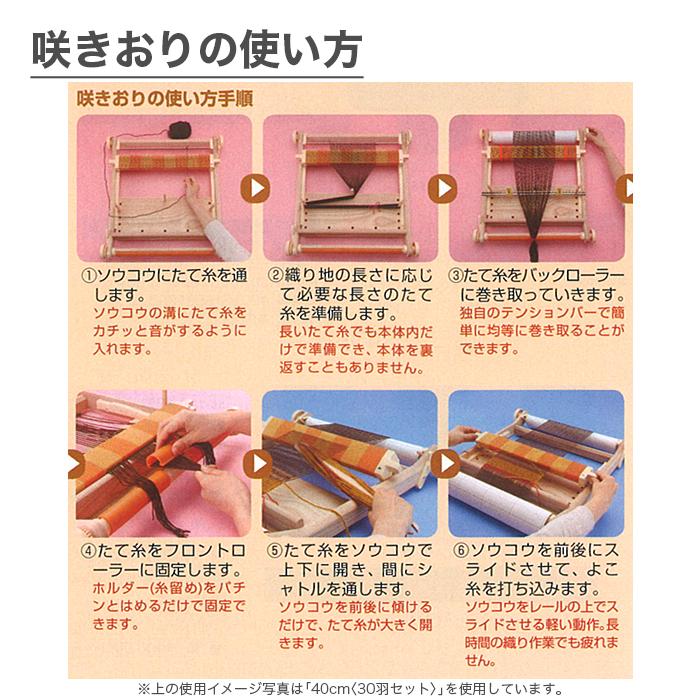 咲きおりの使い方

咲きおりの使い方手順

①ソウコウにたて糸を通します。
ソウコウの溝にたて糸をカチッと音がするように入れます。

②織り地の長さに応じて必要な長さのたて糸を準備します。
長いたて糸でも本体内だけで準備でき、本体を裏返すこともありません。

③たて糸をバックローラーに巻き取っていきます。
独自のテンションバーで簡単に均等に巻き取ることができます。

④たて糸をフロントローラーに固定します。
ホルダー(糸留め)をパチンとはめるだけで固定できます。

⑤たて糸をソウコウで上下に開き、間にシャトルを通します。
ソウコウを前後に傾けるだけで、たて糸が大きく開きます。

⑥ソウコウを前後にスライドさせて、よこ糸を打ち込みます。
ソウコウをレールの上でスライドさせる軽い動作。長時間の織り作業でも疲れません。

※上の使用イメージ写真は「40cm〈30羽セット〉」を使用しています。