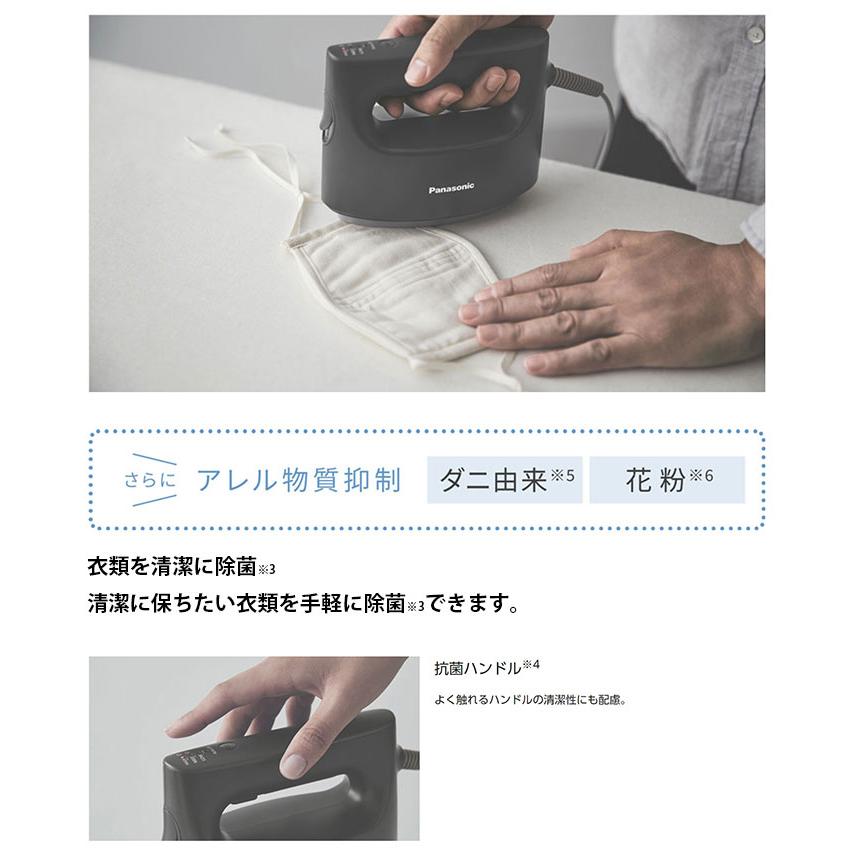 Panasonic

さらに アレル物質抑制 ダニ由来※5 花粉※6

衣類を清潔に除菌※3
清潔に保ちたい衣類を手軽に除菌※3できます。

抗菌ハンドル※4
よく触れるハンドルの清潔性にも配慮。