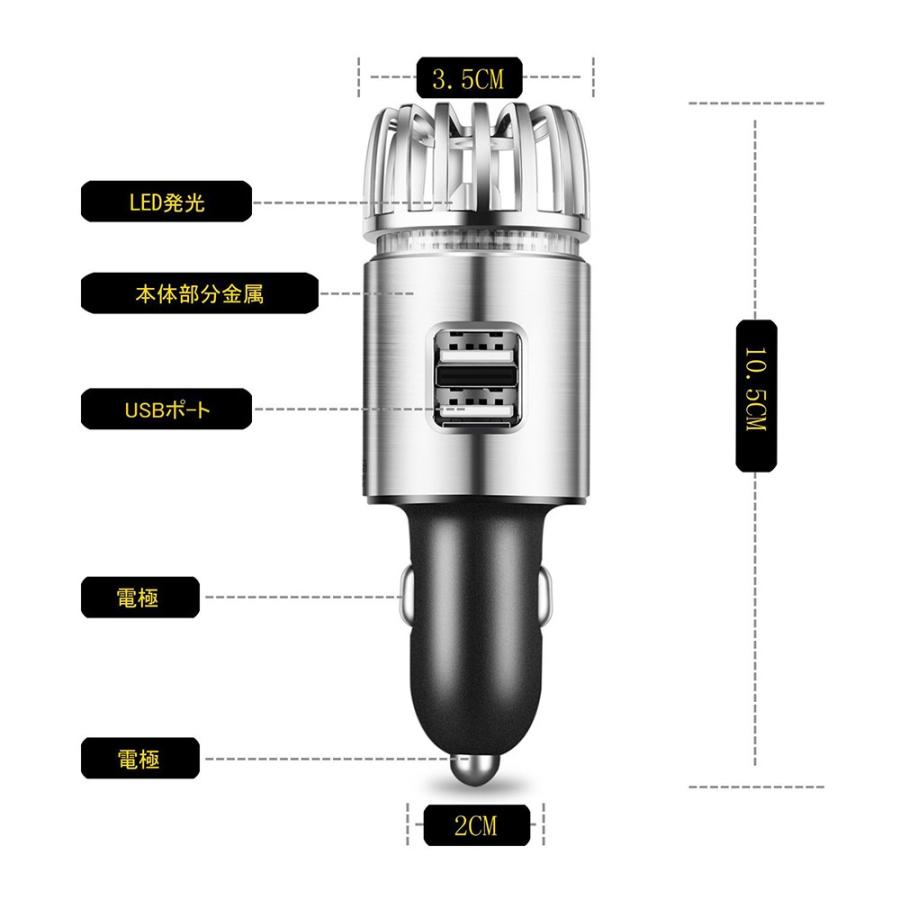 3.5CM

LED発光

本体部分金属

USBポート

電極

電極

10.5CM

2CM