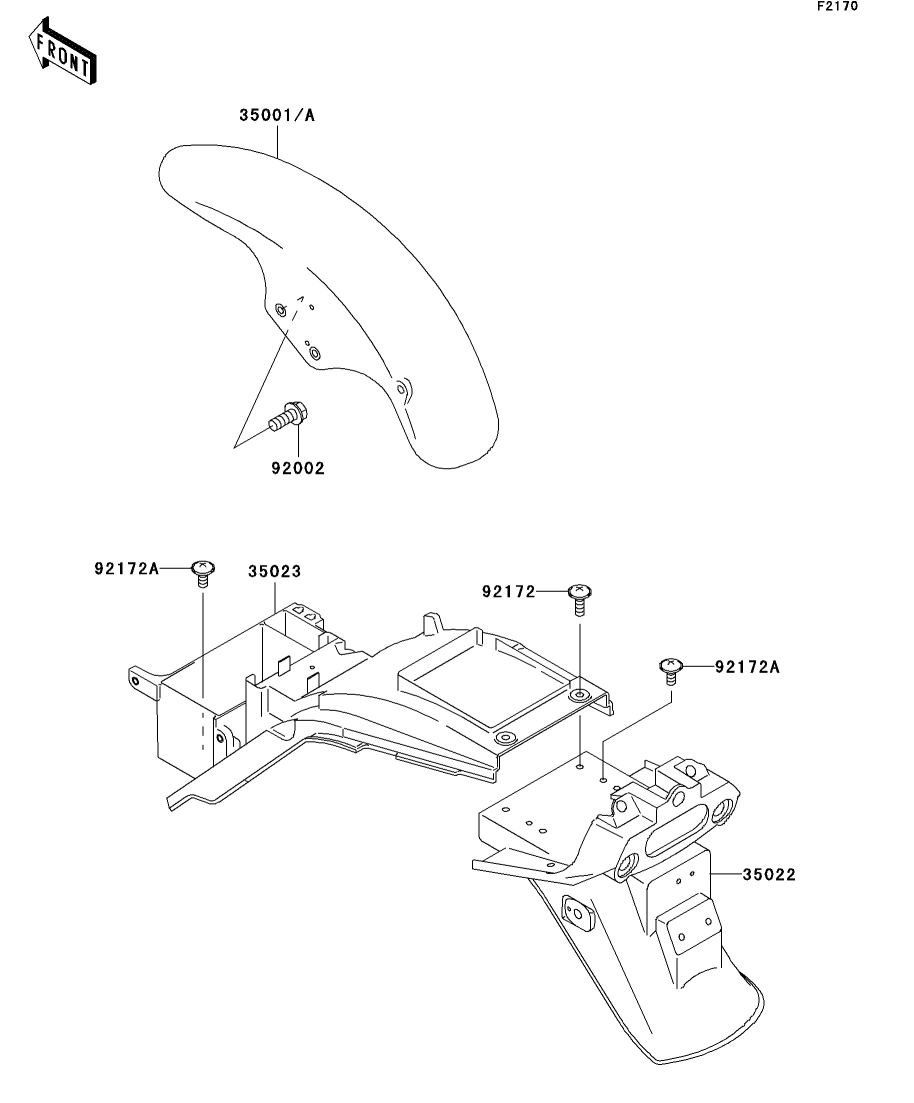 F2170

FRONT

35001/A

92002

92172A

35023

92172

92172A

35022