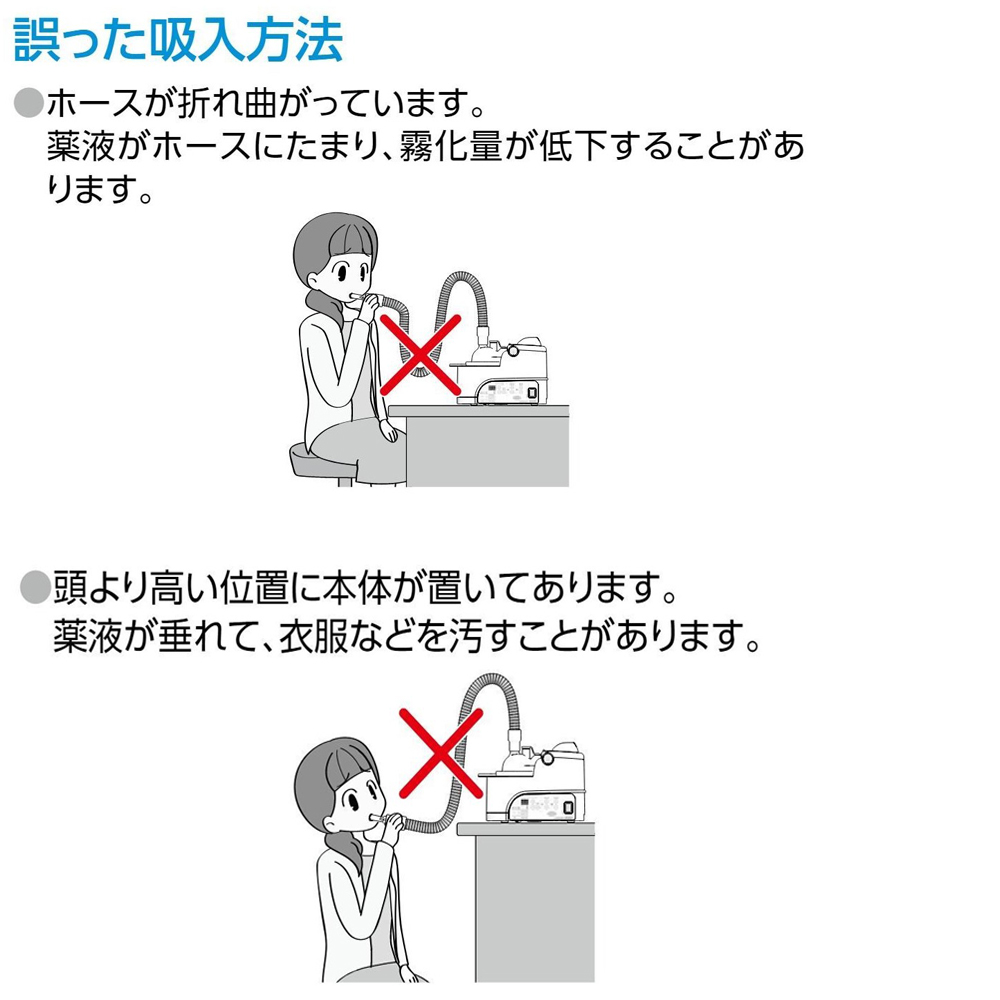 誤った吸入方法

●ホースが折れ曲がっています。
薬液がホースにたまり、霧化量が低下することがあります。

●頭より高い位置に本体が置いてあります。
薬液が垂れて、衣服などを汚すことがあります。