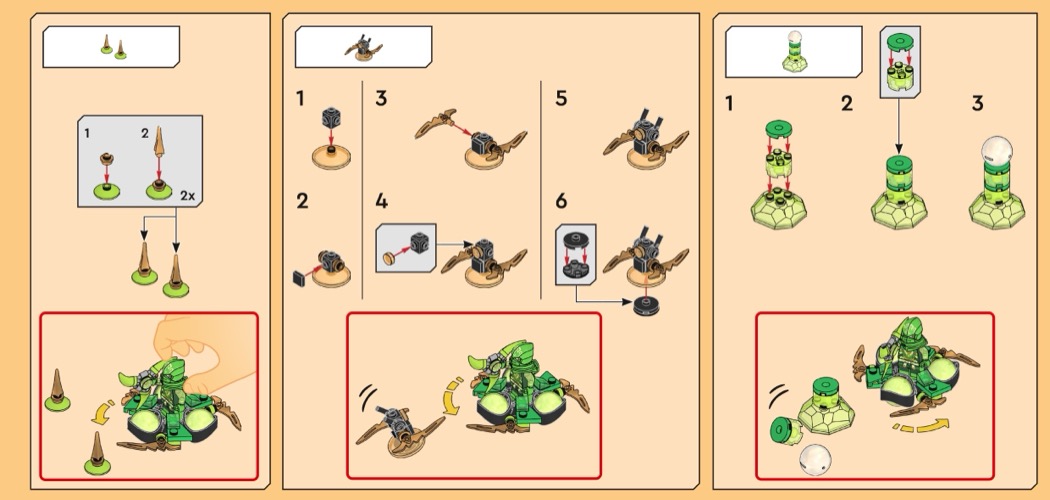 1
2
2x

1
2
3
4
5
6

1
2
3