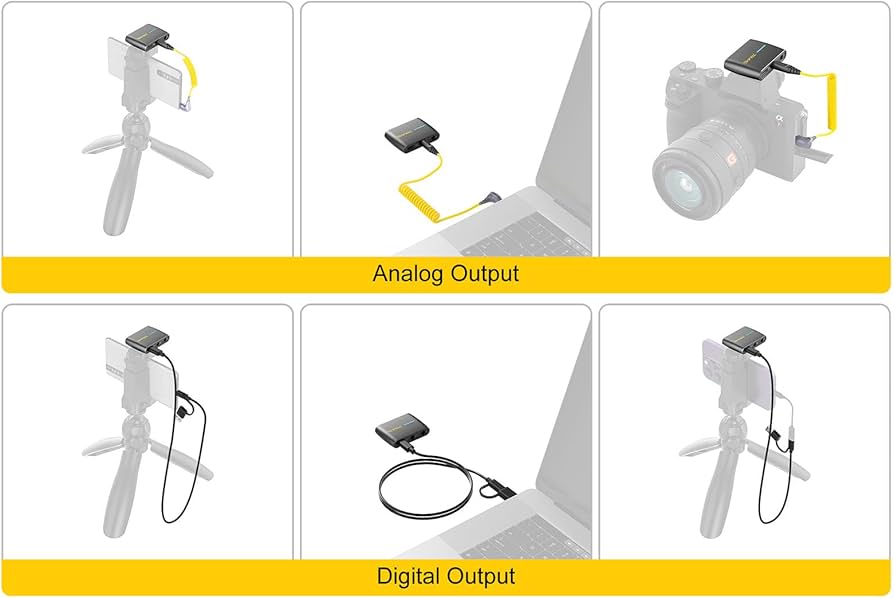 Analog Output

Digital Output