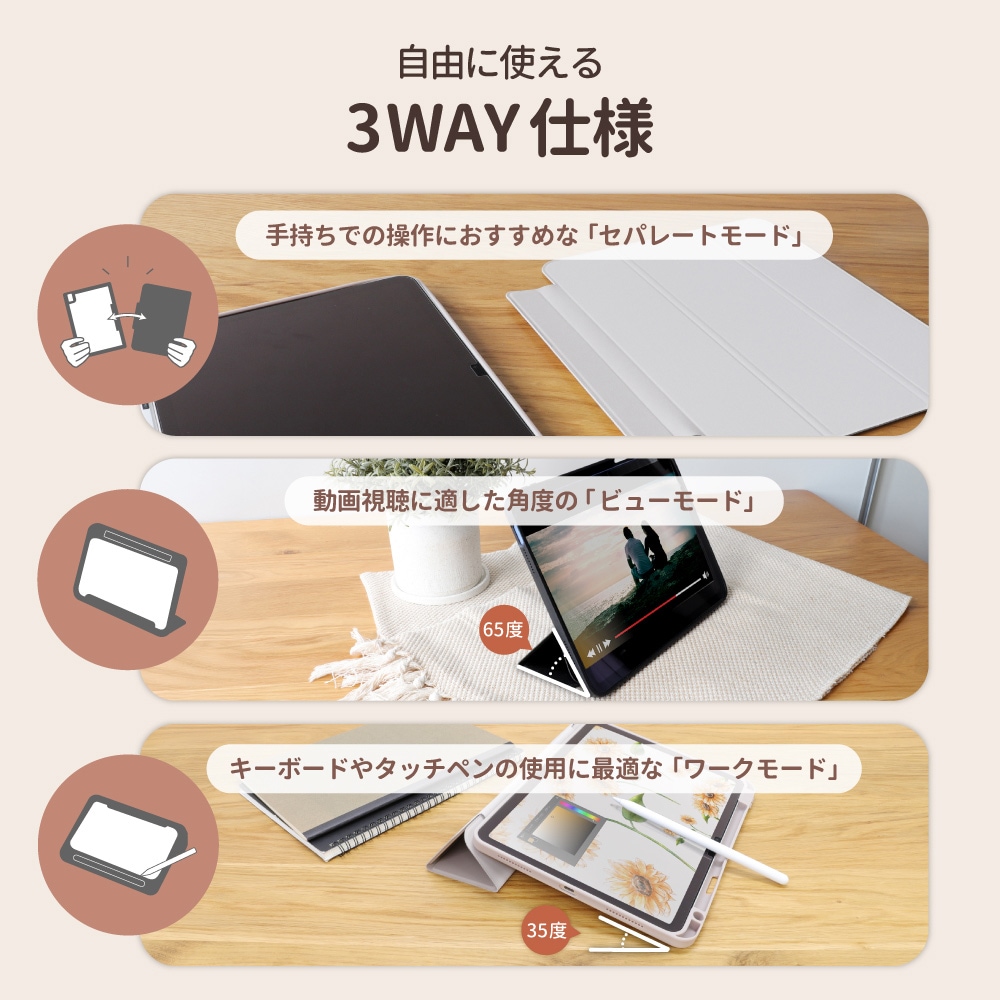 自由に使える
3WAY仕様

手持ちでの操作におすすめな「セパレートモード」

動画視聴に適した角度の「ビューモード」

65度

キーボードやタッチペンの使用に最適な「ワークモード」

35度