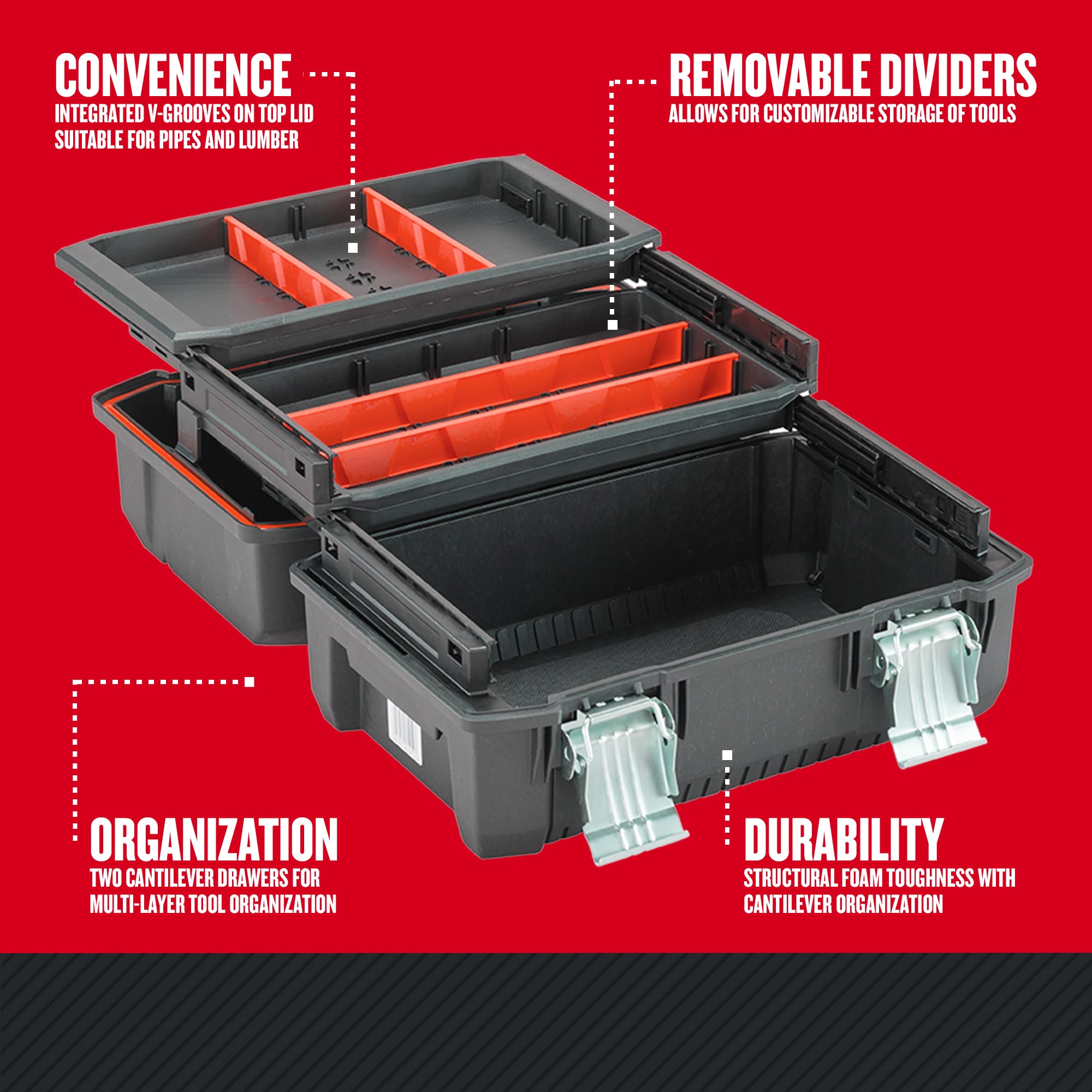 CONVENIENCE
INTEGRATED V-GROOVES ON TOP LID SUITABLE FOR PIPES AND LUMBER

REMOVABLE DIVIDERS
ALLOWS FOR CUSTOMIZABLE STORAGE OF TOOLS

ORGANIZATION
TWO CANTILEVER DRAWERS FOR MULTI-LAYER TOOL ORGANIZATION

DURABILITY
STRUCTURAL FOAM TOUGHNESS WITH CANTILEVER ORGANIZATION