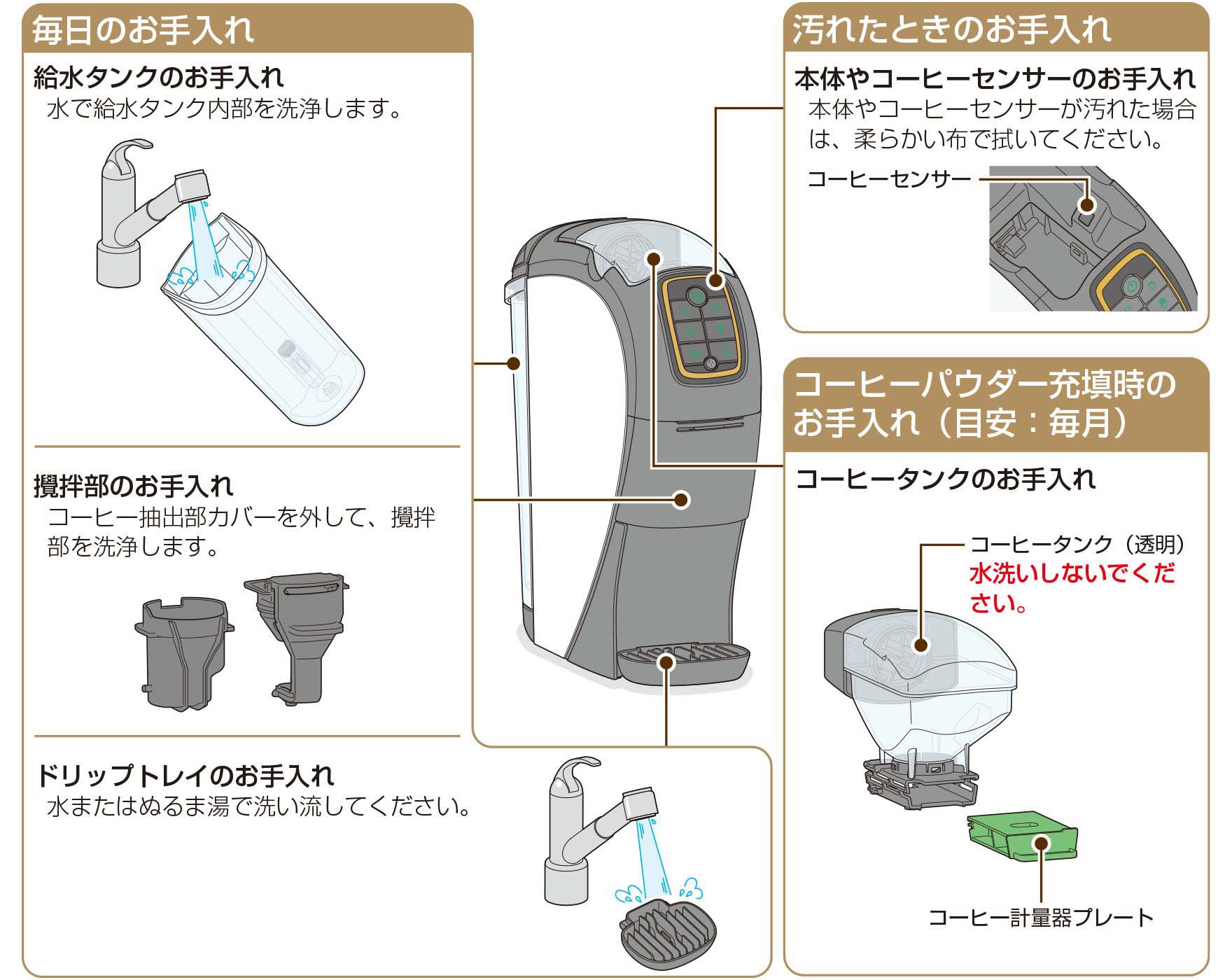 毎日のお手入れ

給水タンクのお手入れ
水で給水タンク内部を洗浄します。

攪拌部のお手入れ
コーヒー抽出部カバーを外して、攪拌部を洗浄します。

ドリップトレイのお手入れ
水またはぬるま湯で洗い流してください。

汚れたときのお手入れ

本体やコーヒーセンサーのお手入れ
本体やコーヒーセンサーが汚れた場合は、柔らかい布で拭いてください。

コーヒーセンサー

コーヒーパウダー充填時のお手入れ（目安：毎月）

コーヒータンクのお手入れ

コーヒータンク（透明）
水洗いしないでください。

コーヒー計量器プレート