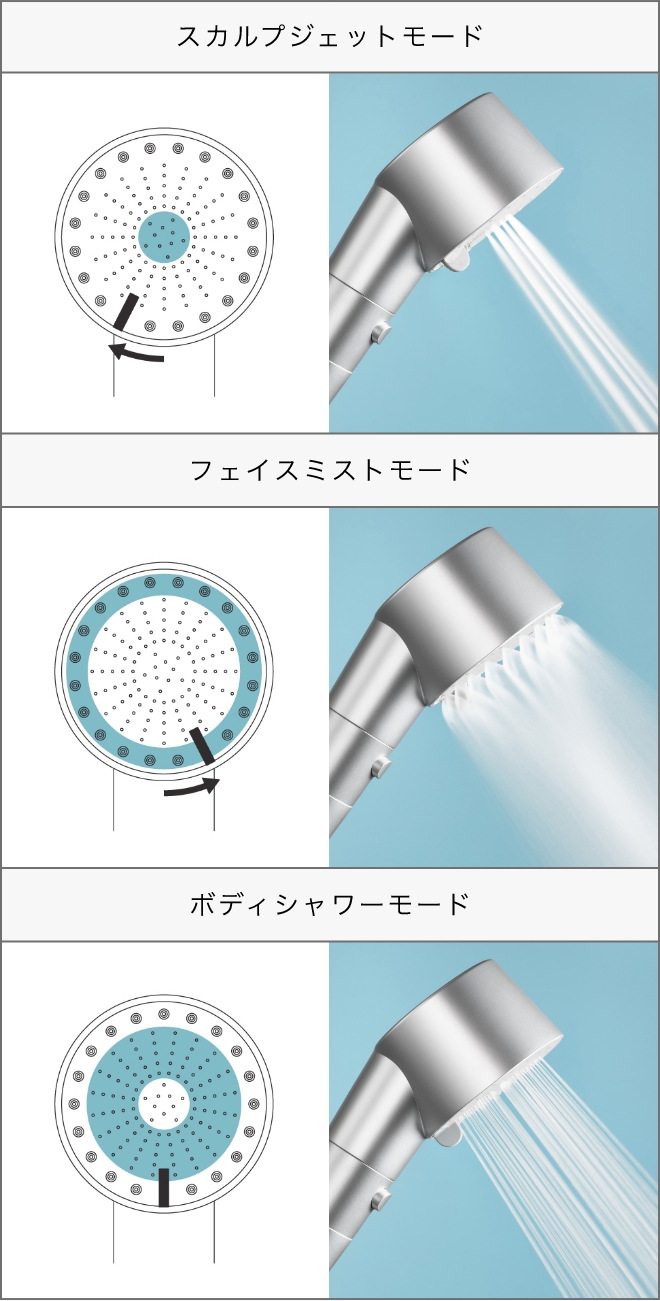 スカルプジェットモード

フェイスミストモード

ボディシャワーモード