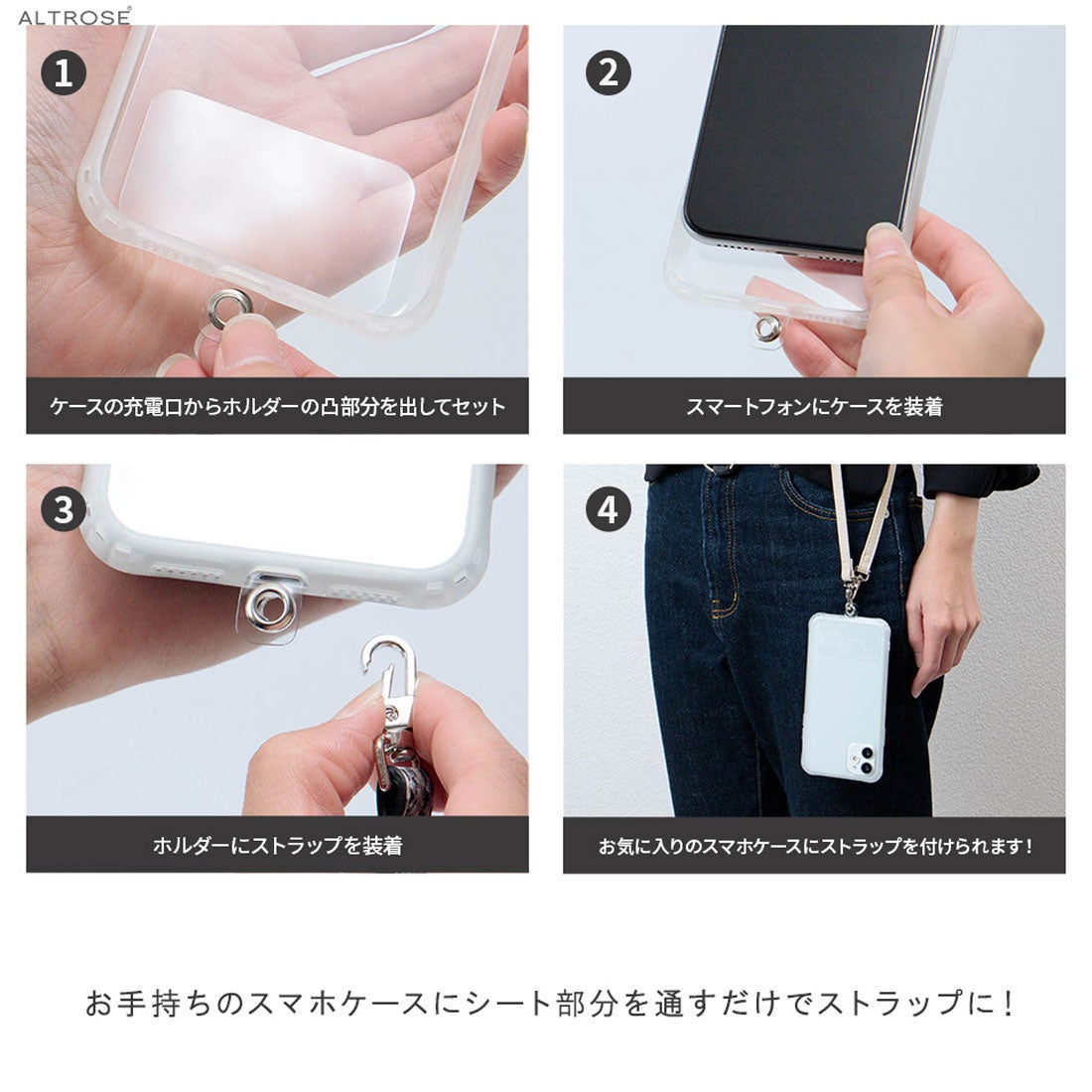 ALTROSE

1

ケースの充電口からホルダーの凸部分を出してセット

2

スマートフォンにケースを装着

3

ホルダーにストラップを装着

4

お気に入りのスマホケースにストラップを付けられます！

お手持ちのスマホケースにシート部分を通すだけでストラップに！