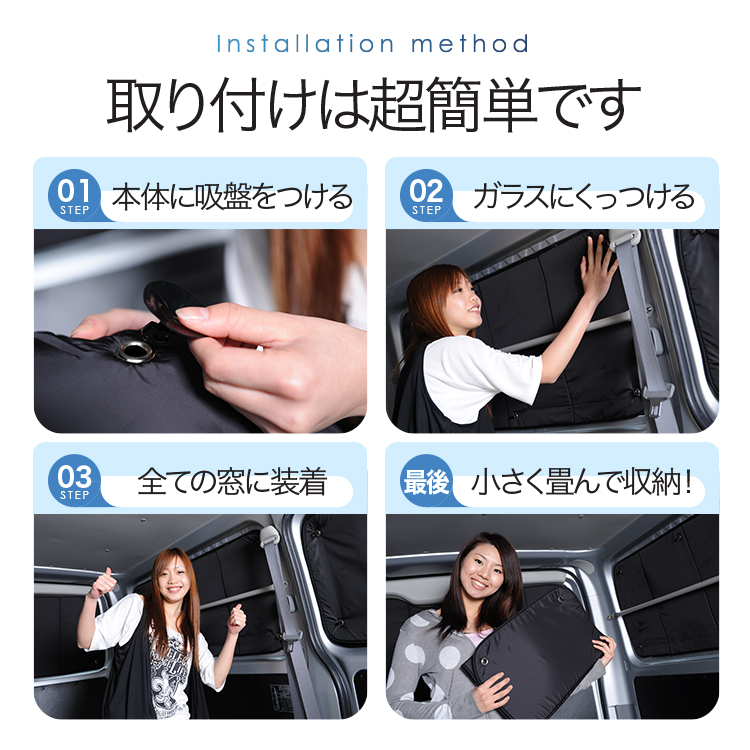 Installation method

取り付けは超簡単です

01 STEP 本体に吸盤をつける

02 STEP ガラスにくっつける

03 STEP 全ての窓に装着

最後 小さく畳んで収納！