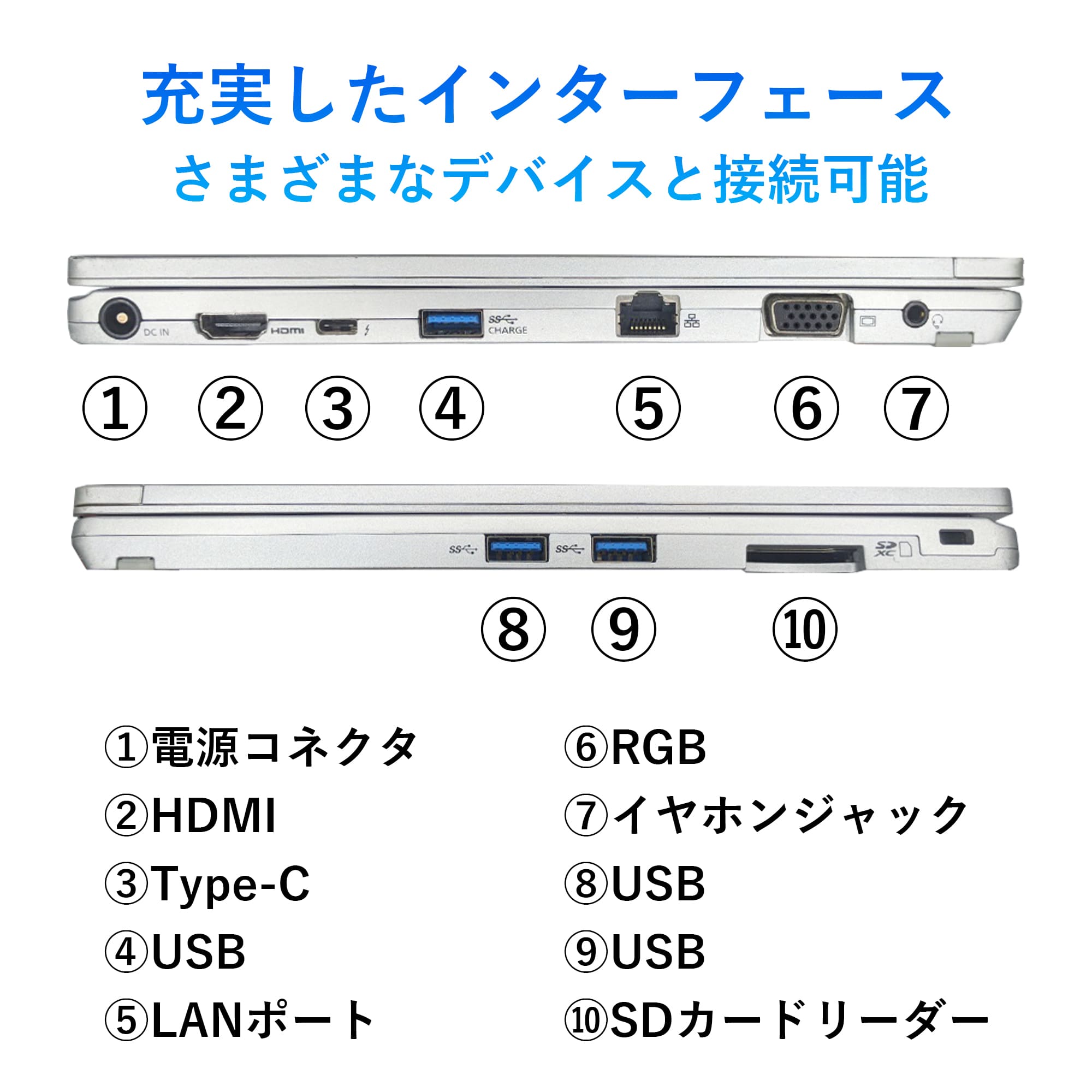 充実したインターフェース
さまざまなデバイスと接続可能

DC IN HDMI SS CHARGE

① ② ③ ④ ⑤ ⑥ ⑦

SS SS SD XC

⑧ ⑨ ⑩

①電源コネクタ
②HDMI
③Type-C
④USB
⑤LANポート

⑥RGB
⑦イヤホンジャック
⑧USB
⑨USB
⑩SDカードリーダー