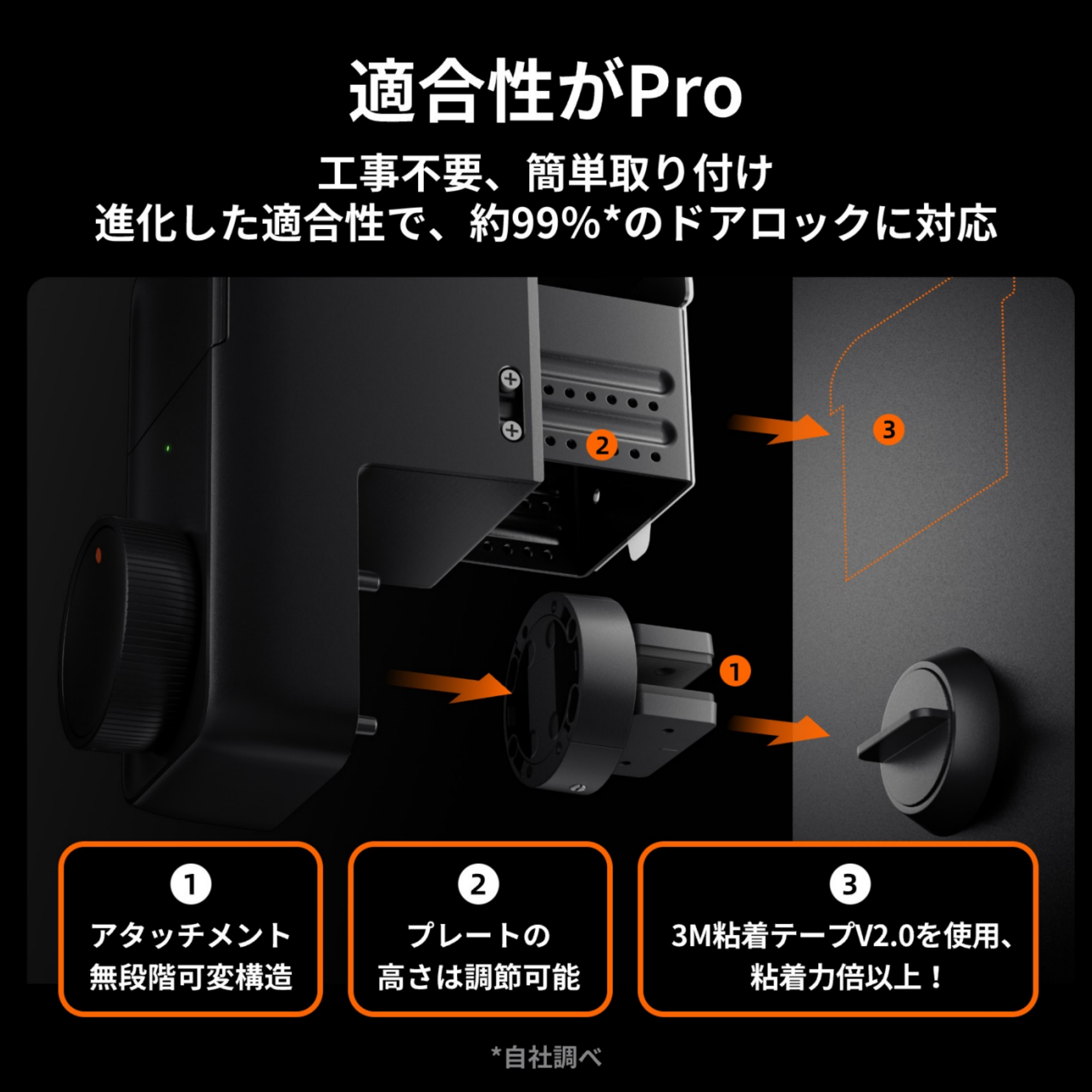 適合性がPro

工事不要、簡単取り付け
進化した適合性で、約99%*のドアロックに対応

2

3

1

1
アタッチメント
無段階可変構造

2
プレートの
高さは調節可能

3
3M粘着テープV2.0を使用、
粘着力倍以上！

*自社調べ