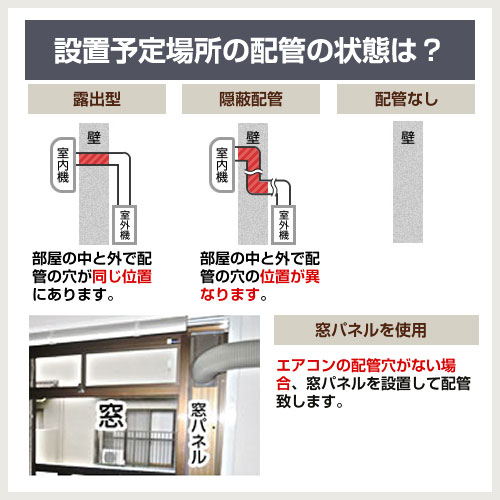 設置予定場所の配管の状態は？

露出型

壁

室内機

室外機

部屋の中と外で配管の穴が同じ位置にあります。

隠蔽配管

壁

室内機

室外機

部屋の中と外で配管の穴の位置が異なります。

配管なし

壁

窓

窓パネル

窓パネルを使用

エアコンの配管穴がない場合、窓パネルを設置して配管致します。