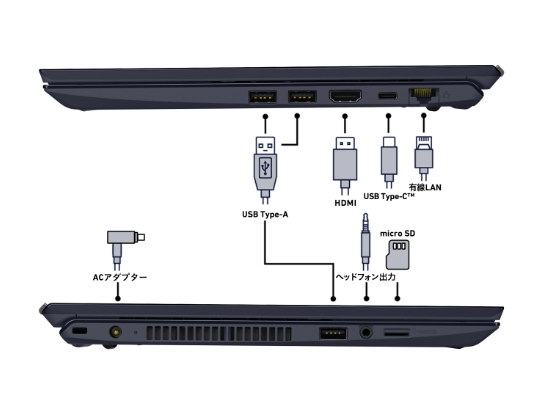 有線LAN

HDMI

USB Type-C™

USB Type-A

micro SD

ACアダプター

ヘッドフォン出力