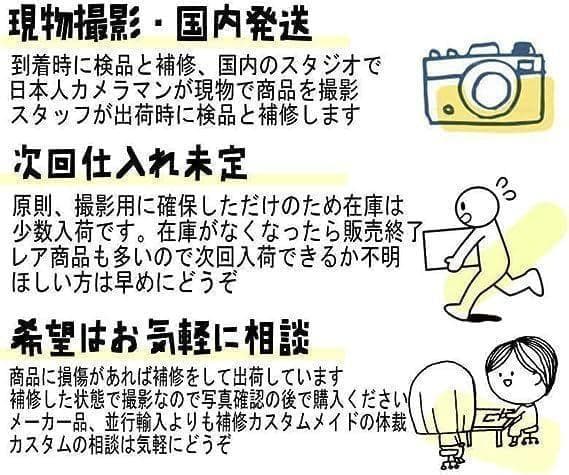 現物撮影・国内発送

到着時に検品と補修、国内のスタジオで
日本人カメラマンが現物で商品を撮影
スタッフが出荷時に検品と補修します

次回仕入れ未定

原則、撮影用に確保しただけのため在庫は
少数入荷です。在庫がなくなったら販売終了
レア商品も多いので次回入荷できるか不明
ほしい方は早めにどうぞ

希望はお気軽に相談

商品に損傷があれば補修をして出荷しています
補修した状態で撮影なので写真確認の後で購入ください
メーカー品、並行輸入よりも補修カスタムメイドの体裁
カスタムの相談は気軽にどうぞ