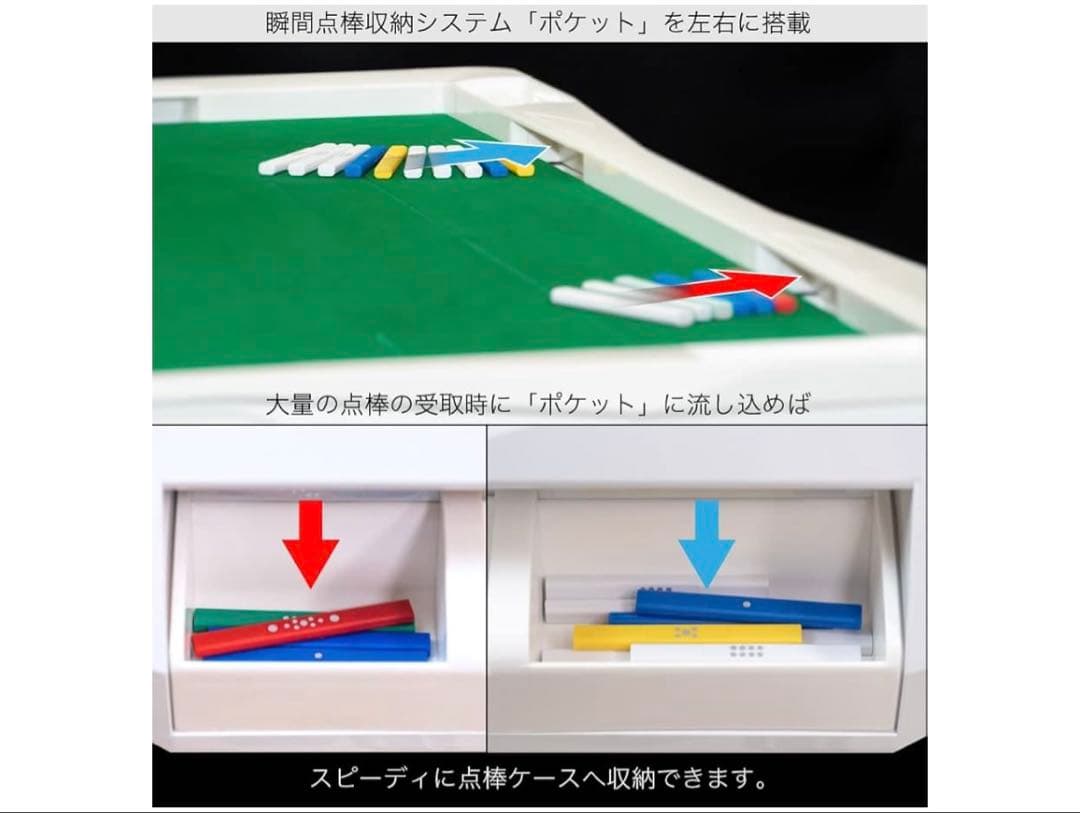 瞬間点棒収納システム「ポケット」を左右に搭載

大量の点棒の受取時に「ポケット」に流し込めば

スピーディに点棒ケースへ収納できます。