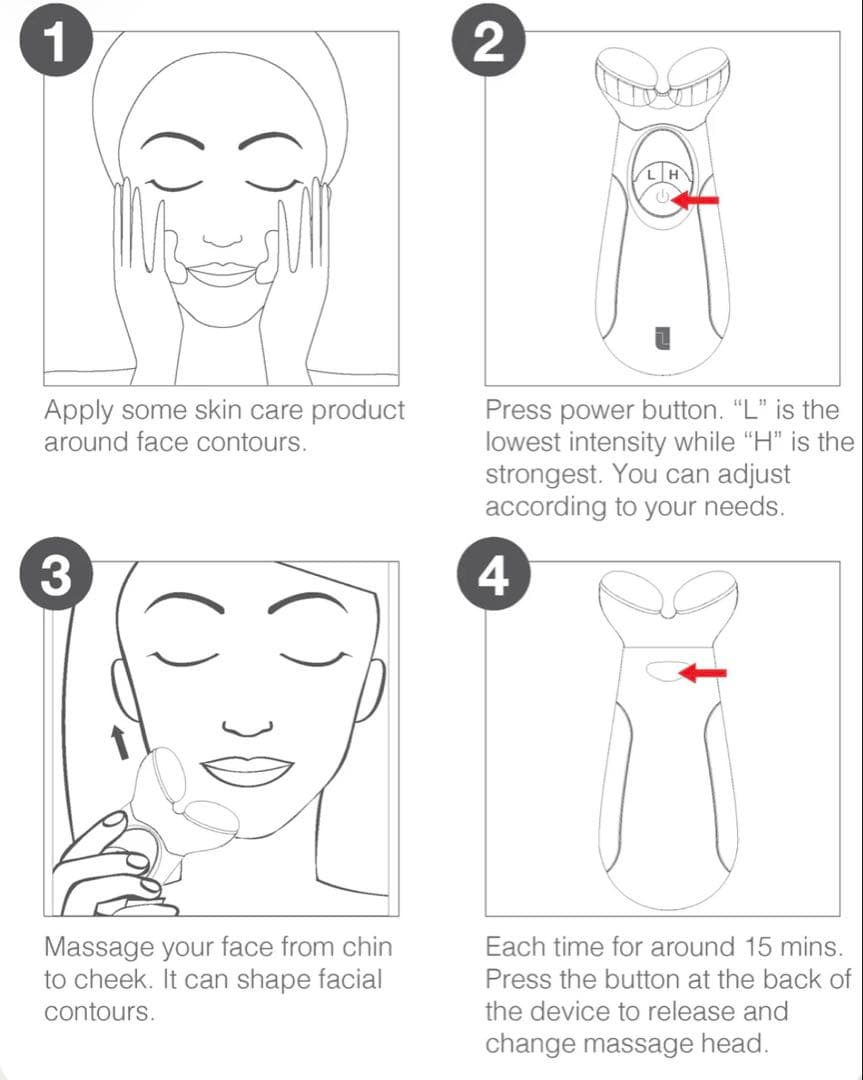 1

Apply some skin care product around face contours.

2

L H

Press power button. “L” is the lowest intensity while “H” is the strongest. You can adjust according to your needs.

3

Massage your face from chin to cheek. It can shape facial contours.

4

Each time for around 15 mins. Press the button at the back of the device to release and change massage head.