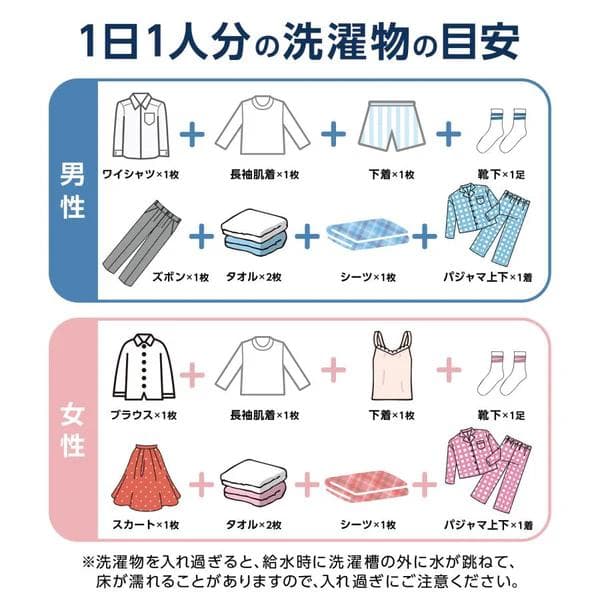 1日1人分の洗濯物の目安

男性

ワイシャツ×1枚 + 長袖肌着×1枚 + 下着×1枚 + 靴下×1足

ズボン×1枚 + タオル×2枚 + シーツ×1枚 + パジャマ上下×1着

女性

ブラウス×1枚 + 長袖肌着×1枚 + 下着×1枚 + 靴下×1足

スカート×1枚 + タオル×2枚 + シーツ×1枚 + パジャマ上下×1着

※洗濯物を入れ過ぎると、給水時に洗濯槽の外に水が跳ねて、床が濡れることがありますので、入れ過ぎにご注意ください。