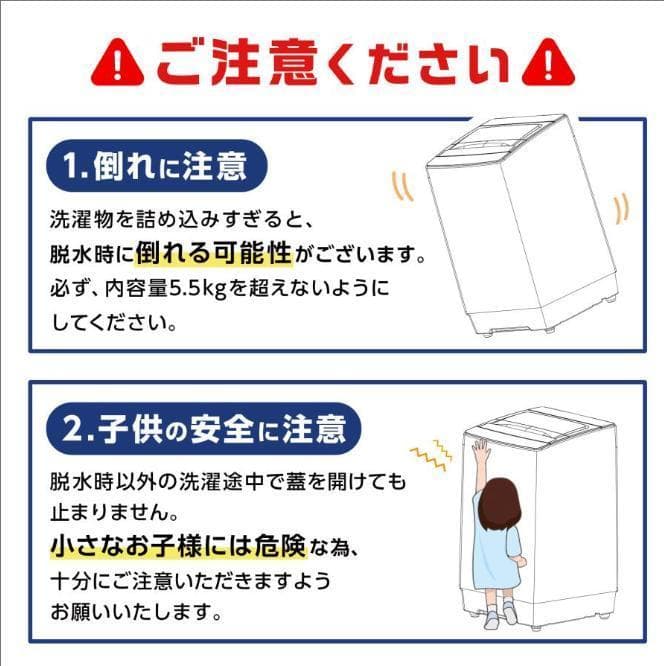 ご注意ください

1.倒れに注意

洗濯物を詰め込みすぎると、脱水時に倒れる可能性がございます。必ず、内容量5.5kgを超えないようにしてください。

2.子供の安全に注意

脱水時以外の洗濯途中で蓋を開けても止まりません。小さなお子様には危険な為、十分にご注意いただきますようお願いいたします。